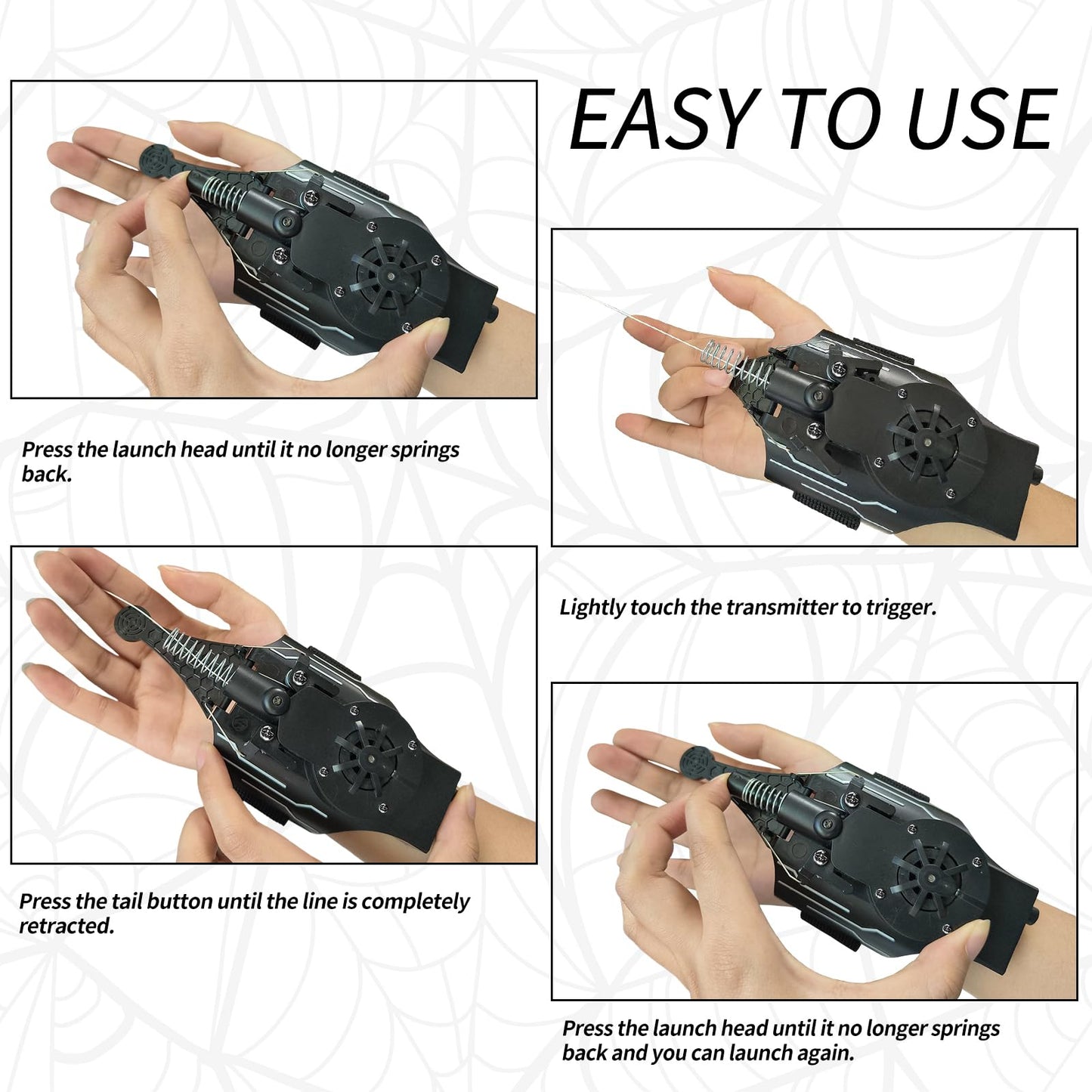 EASY TO USE

Press the launch head until it no longer springs back.

Lightly touch the transmitter to trigger.

Press the tail button until the line is completely retracted.

Press the launch head until it no longer springs back and you can launch again.