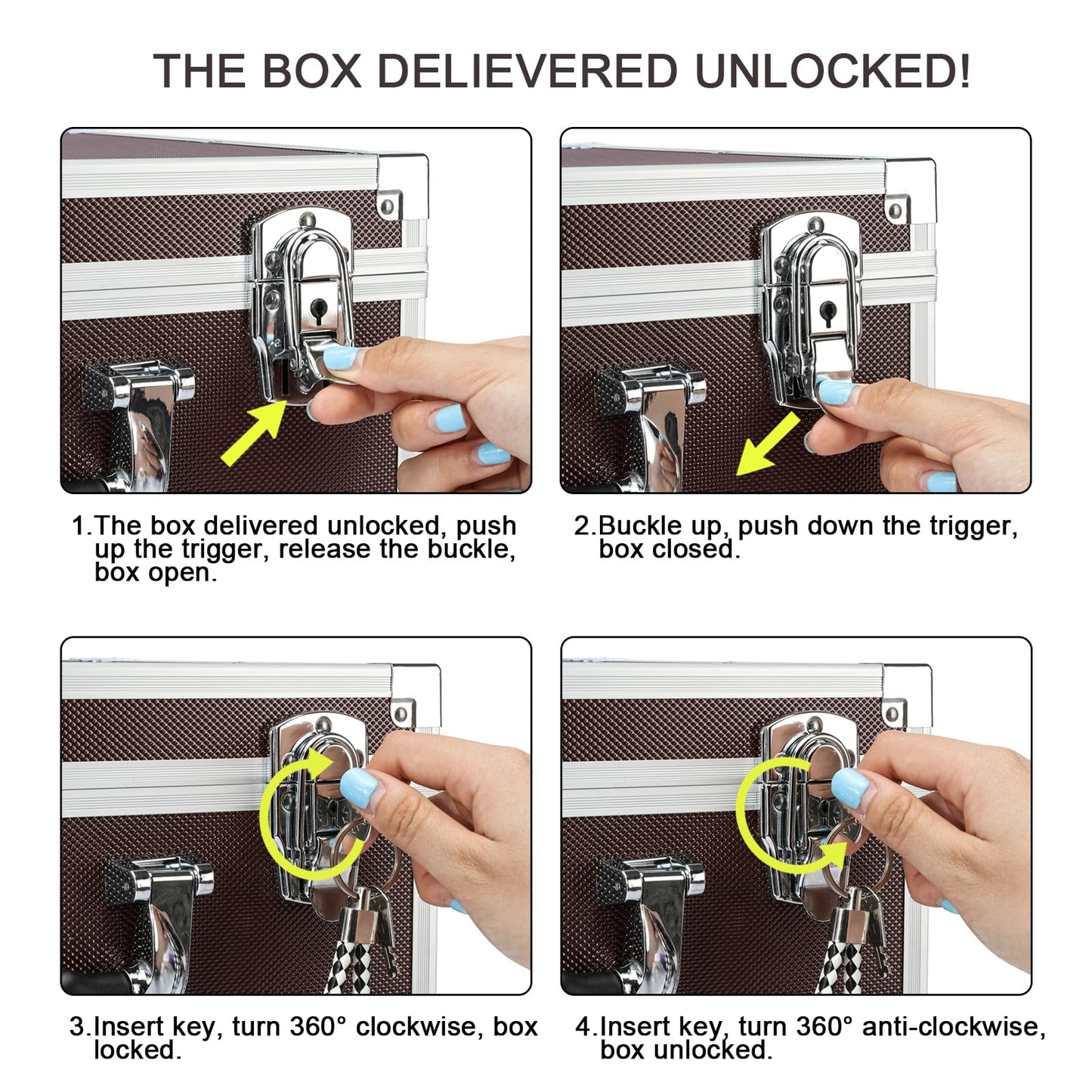 THE BOX DELIEVERED UNLOCKED!

1.The box delivered unlocked, push up the trigger, release the buckle, box open.

2.Buckle up, push down the trigger, box closed.

3.Insert key, turn 360° clockwise, box locked.

4.Insert key, turn 360° anti-clockwise, box unlocked.