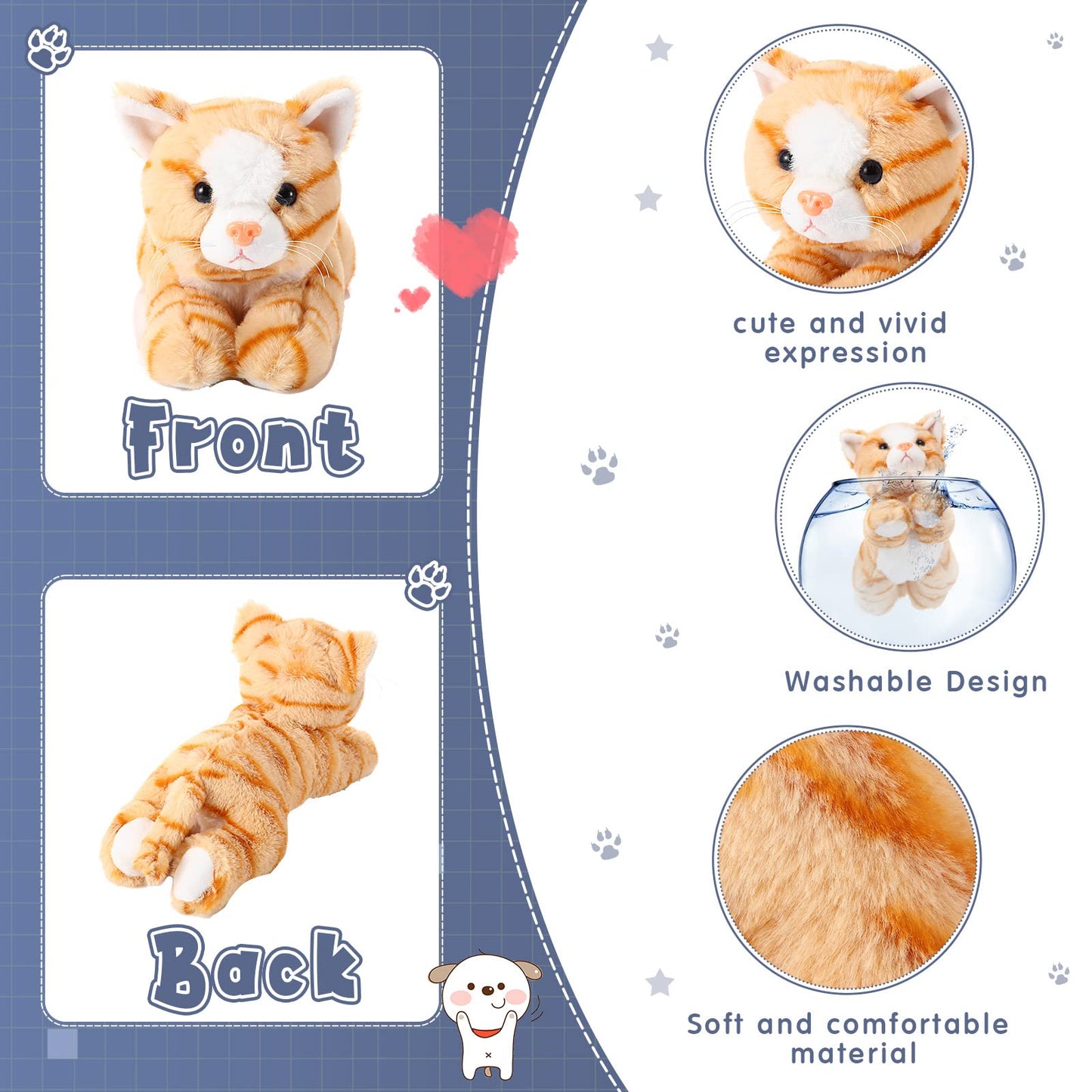 Front

Back

cute and vivid expression

Washable Design

Soft and comfortable material