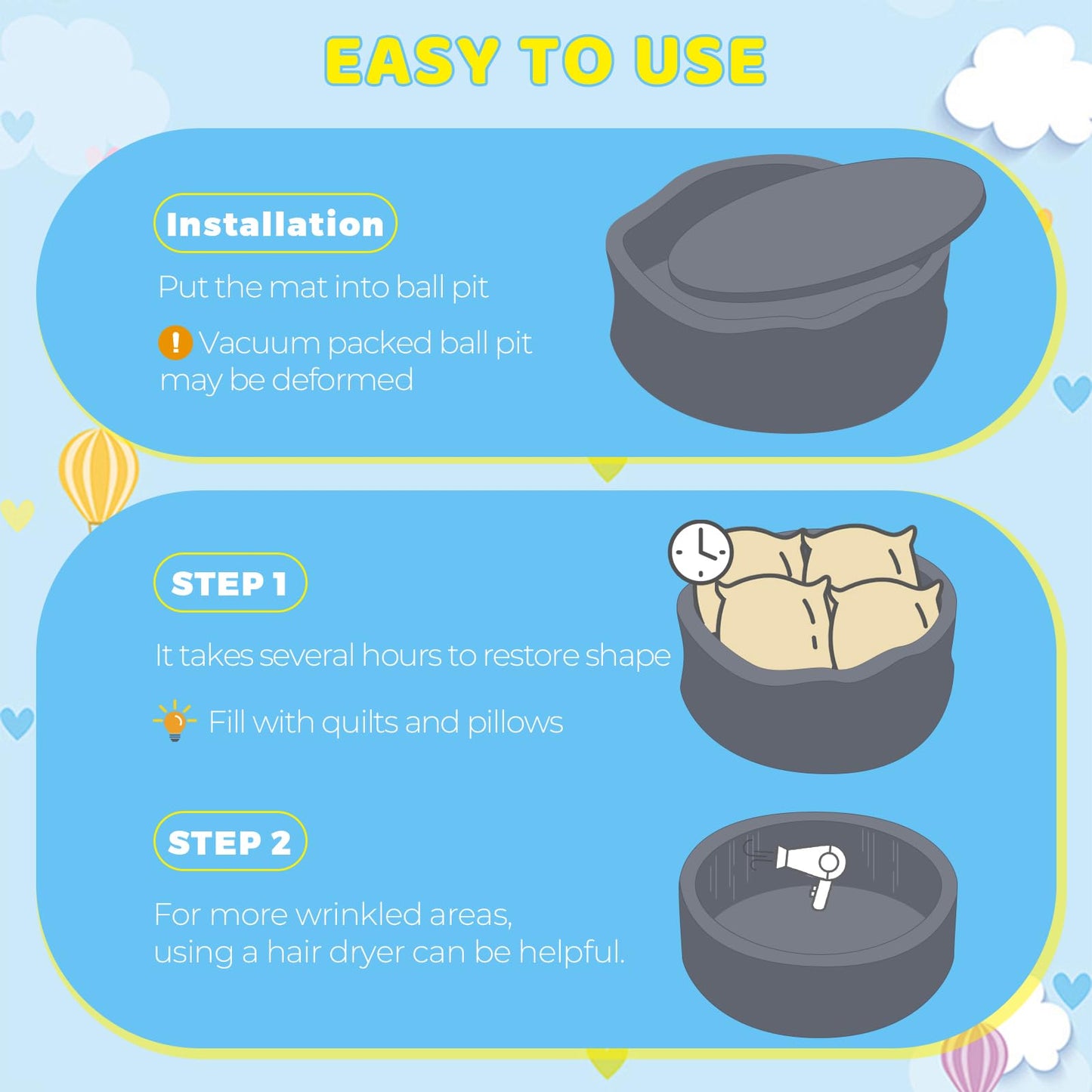 EASY TO USE

Installation

Put the mat into ball pit

! Vacuum packed ball pit may be deformed

STEP 1

It takes several hours to restore shape

Fill with quilts and pillows

STEP 2

For more wrinkled areas, using a hair dryer can be helpful.