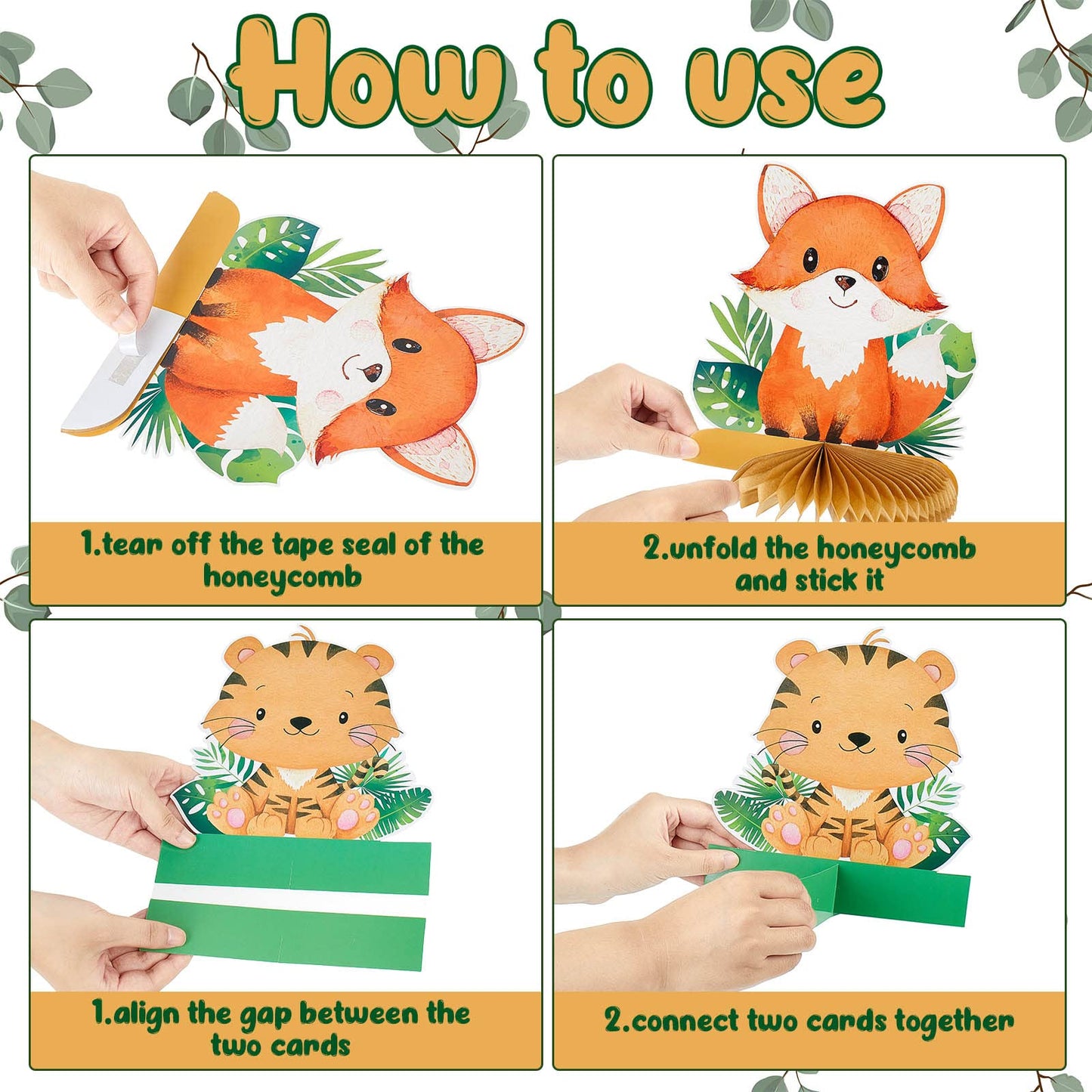 How to use

1.tear off the tape seal of the honeycomb

2.unfold the honeycomb and stick it

1.align the gap between the two cards

2.connect two cards together