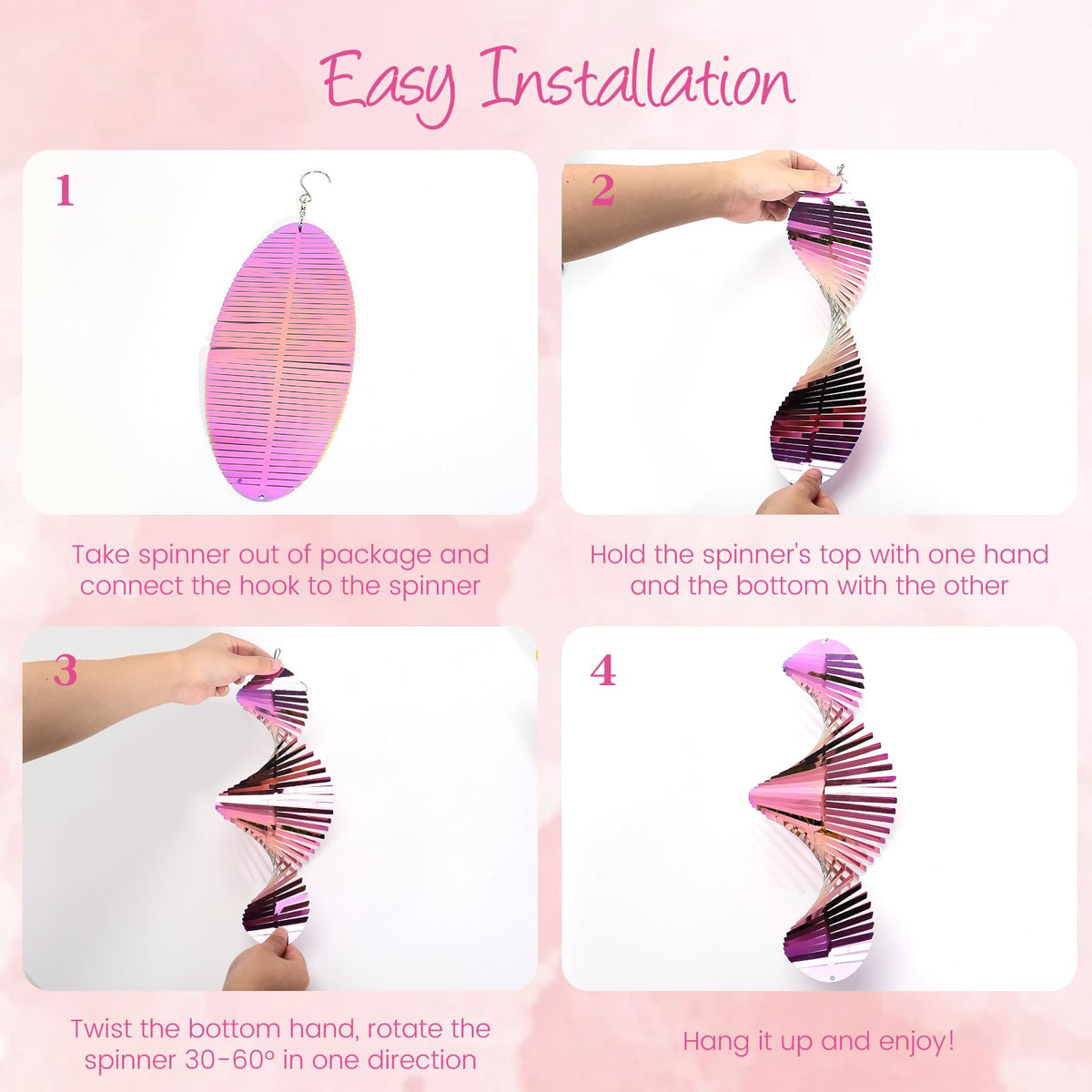 Easy Installation

1

Take spinner out of package and connect the hook to the spinner

2

Hold the spinner's top with one hand and the bottom with the other

3

Twist the bottom hand, rotate the spinner 30-60° in one direction

4

Hang it up and enjoy!