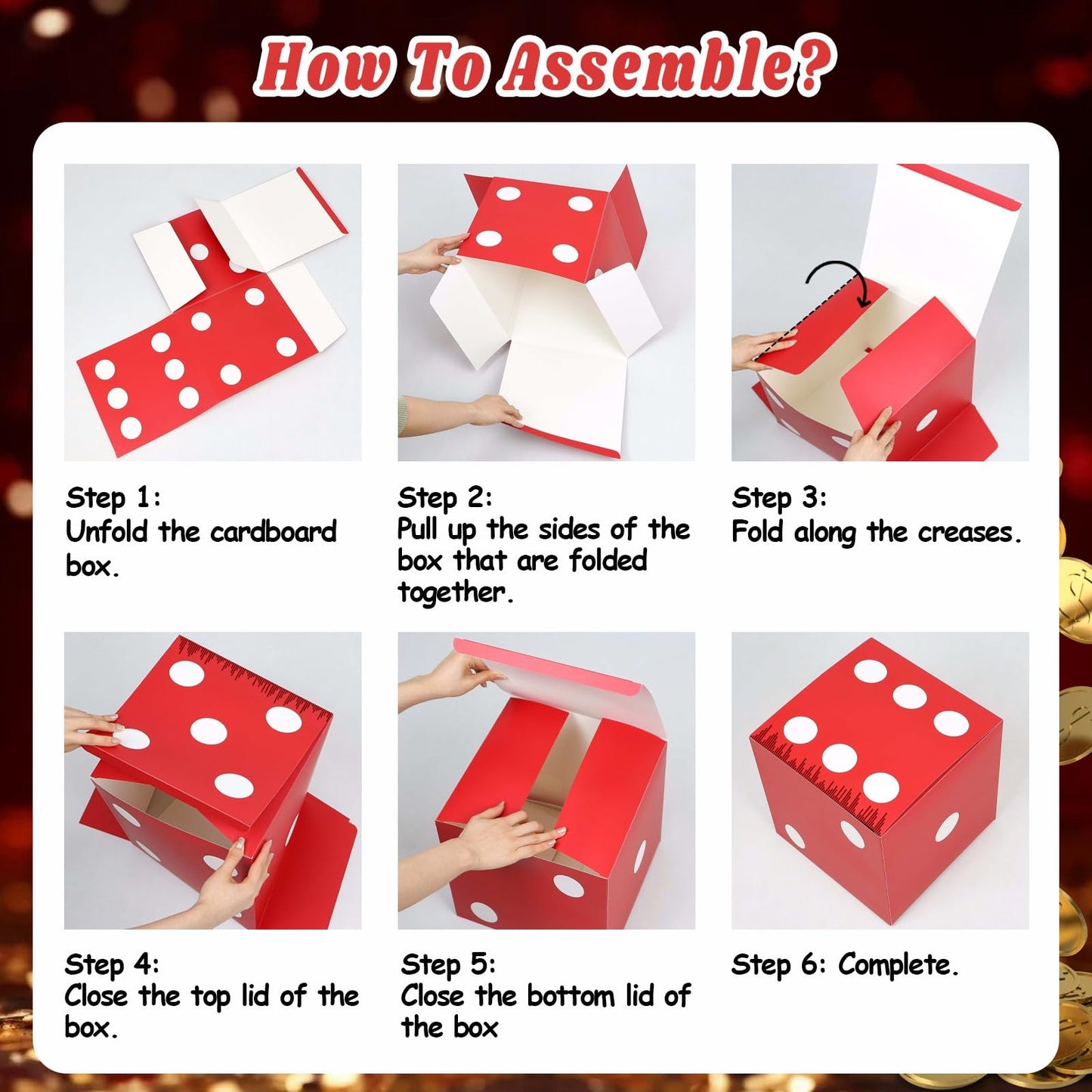 How To Assemble?

Step 1:
Unfold the cardboard box.

Step 2:
Pull up the sides of the box that are folded together.

Step 3:
Fold along the creases.

Step 4:
Close the top lid of the box.

Step 5:
Close the bottom lid of the box

Step 6: Complete.