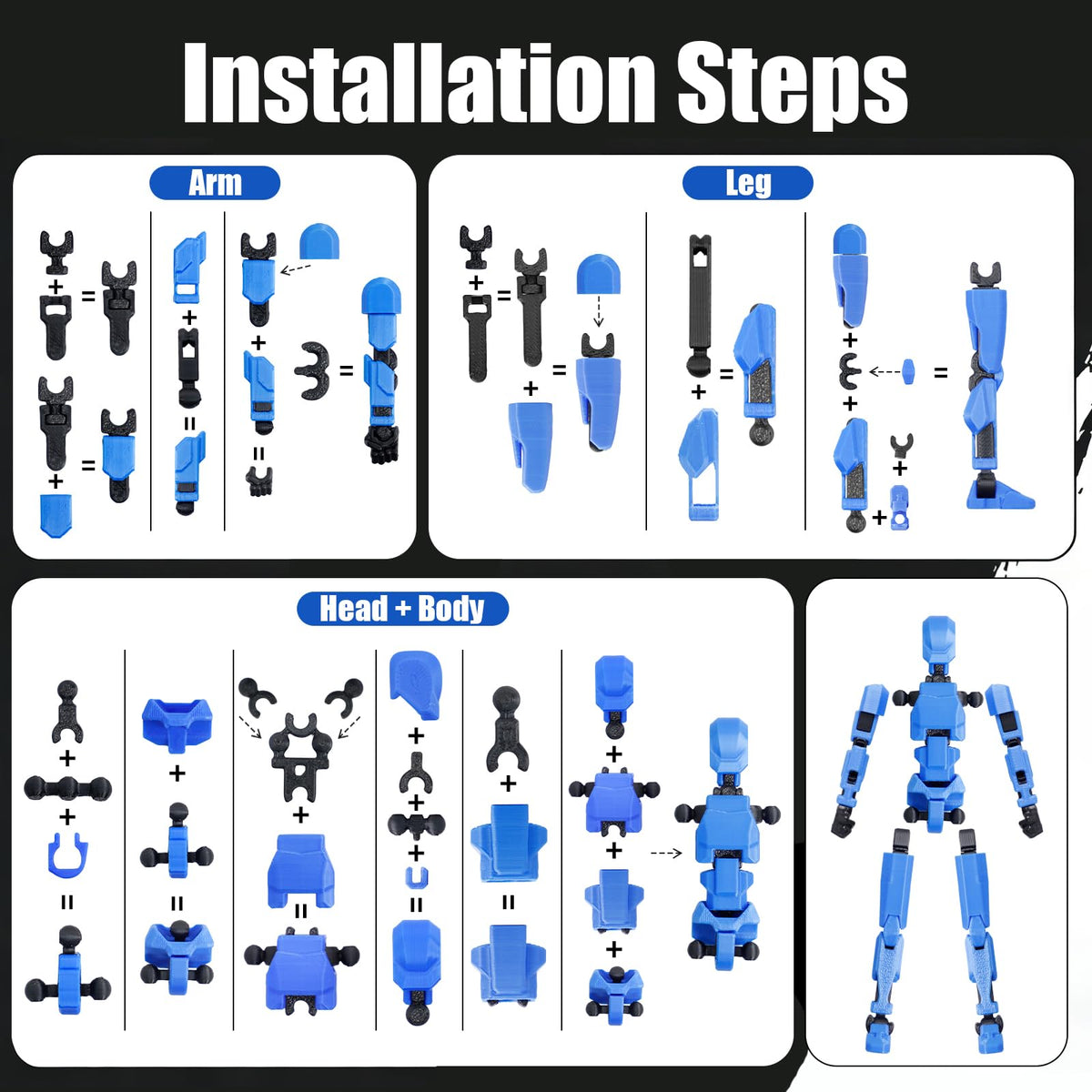 Installation Steps

Arm

Leg

Head + Body