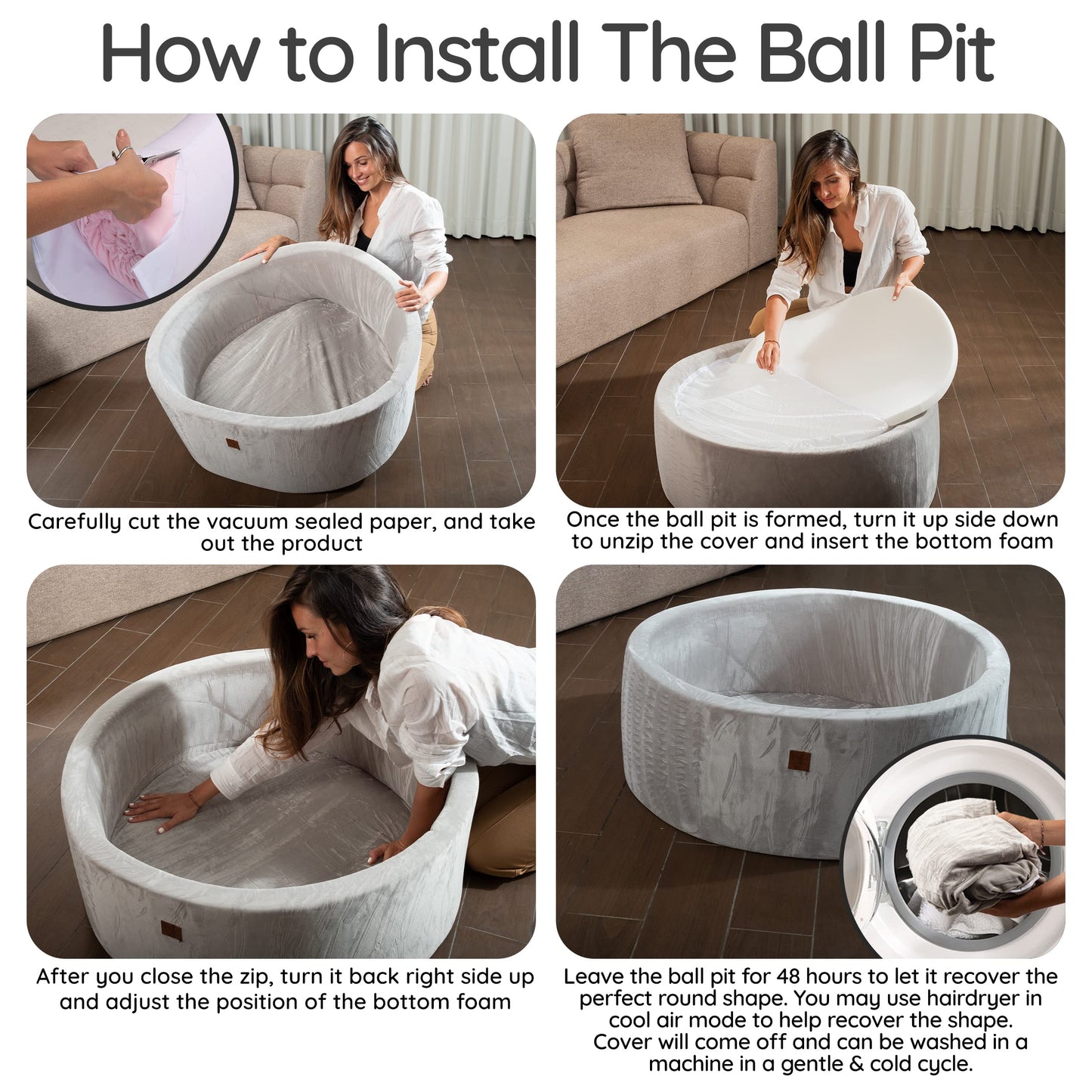 How to Install The Ball Pit

Carefully cut the vacuum sealed paper, and take out the product

Once the ball pit is formed, turn it up side down to unzip the cover and insert the bottom foam

After you close the zip, turn it back right side up and adjust the position of the bottom foam

Leave the ball pit for 48 hours to let it recover the perfect round shape. You may use hairdryer in cool air mode to help recover the shape. Cover will come off and can be washed in a machine in a gentle & cold cycle.