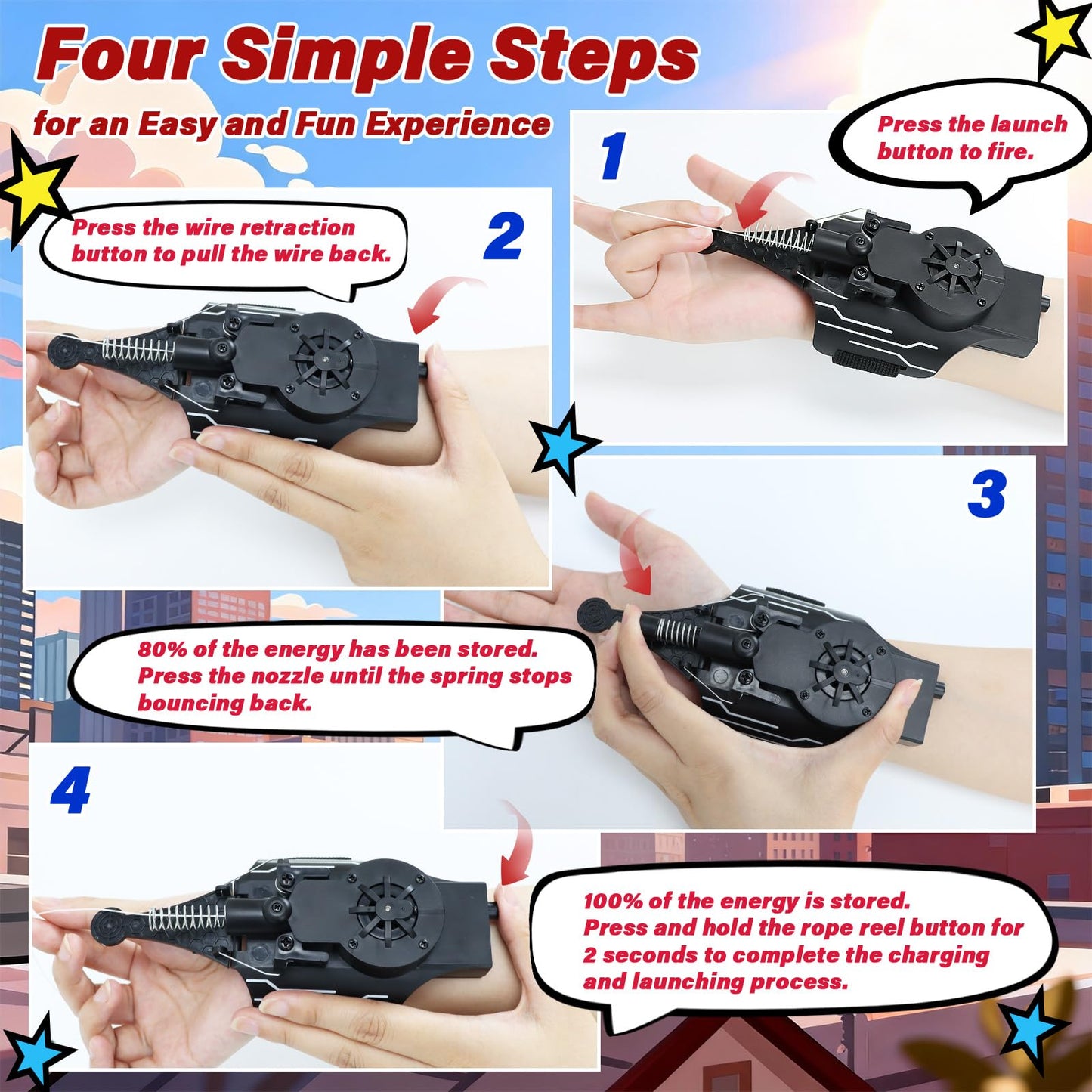 Four Simple Steps

for an Easy and Fun Experience

1

Press the launch button to fire.

2

Press the wire retraction button to pull the wire back.

3

80% of the energy has been stored. Press the nozzle until the spring stops bouncing back.

4

100% of the energy is stored. Press and hold the rope reel button for 2 seconds to complete the charging and launching process.