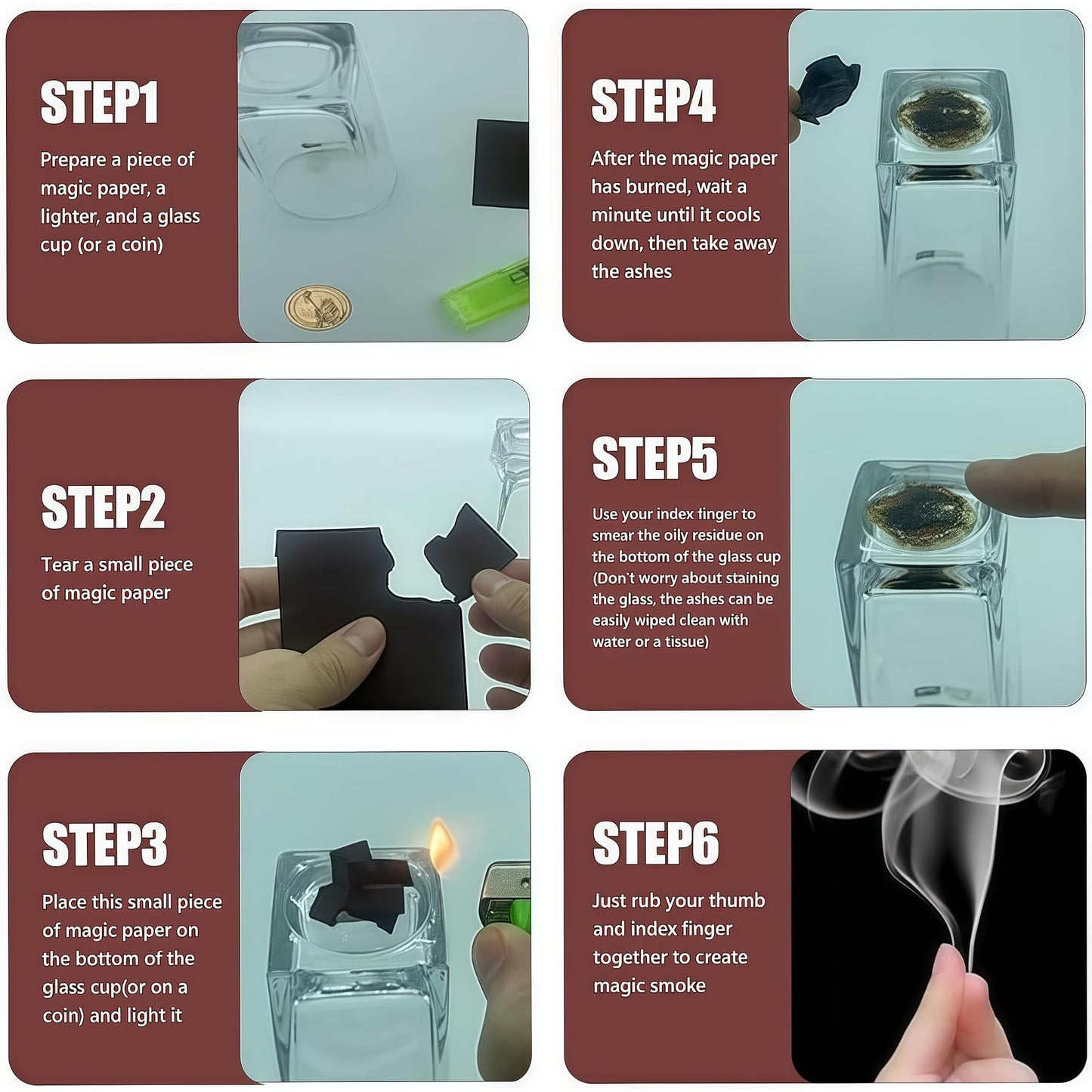 STEP1

Prepare a piece of magic paper, a lighter, and a glass cup (or a coin)

STEP2

Tear a small piece of magic paper

STEP3

Place this small piece of magic paper on the bottom of the glass cup(or on a coin) and light it

STEP4

After the magic paper has burned, wait a minute until it cools down, then take away the ashes

STEP5

Use your index finger to smear the oily residue on the bottom of the glass cup (Don't worry about staining the glass, the ashes can be easily wiped clean with water or a tissue)

STEP6

Just rub your thumb and index finger together to create magic smoke