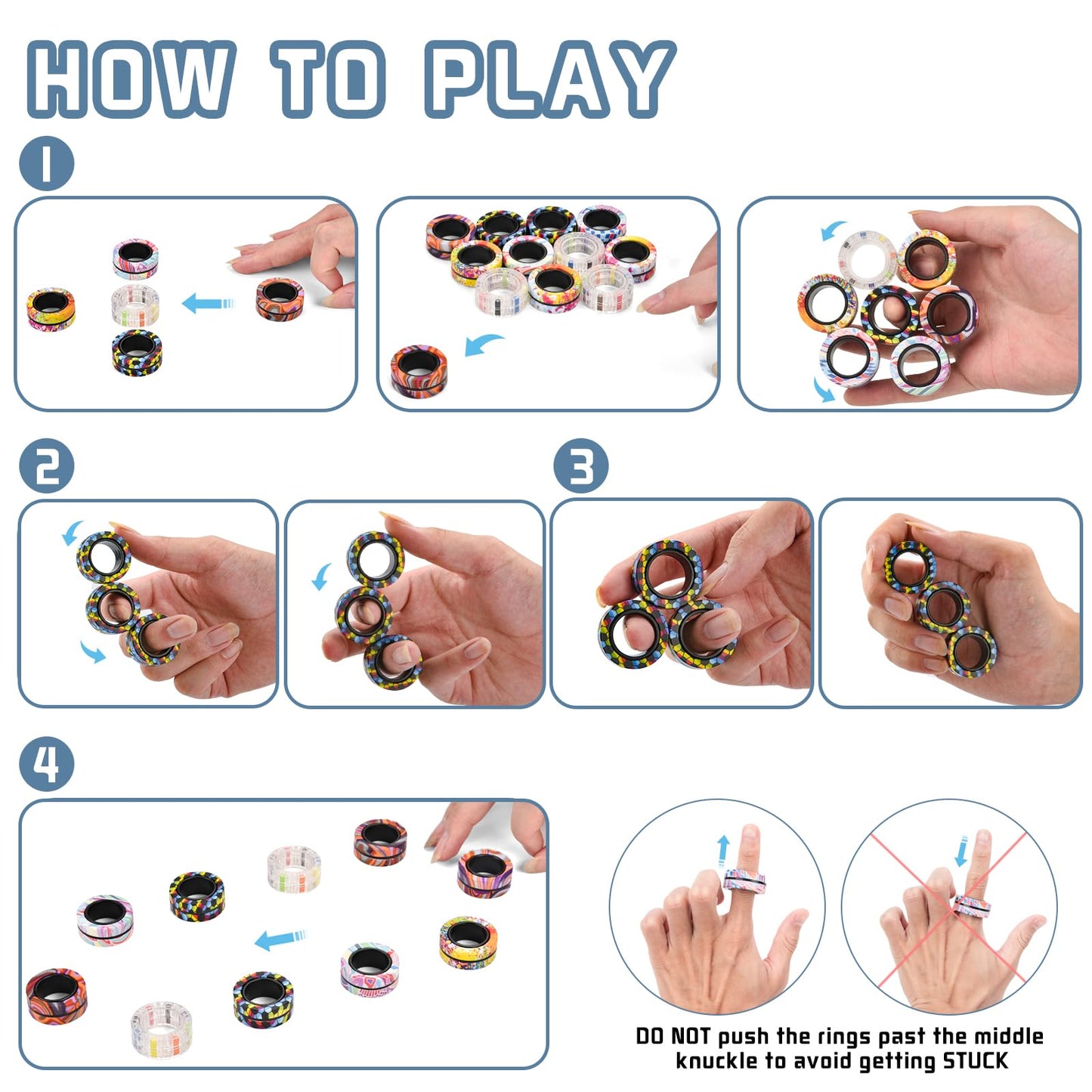 HOW TO PLAY

1

2

3

4

DO NOT push the rings past the middle knuckle to avoid getting STUCK