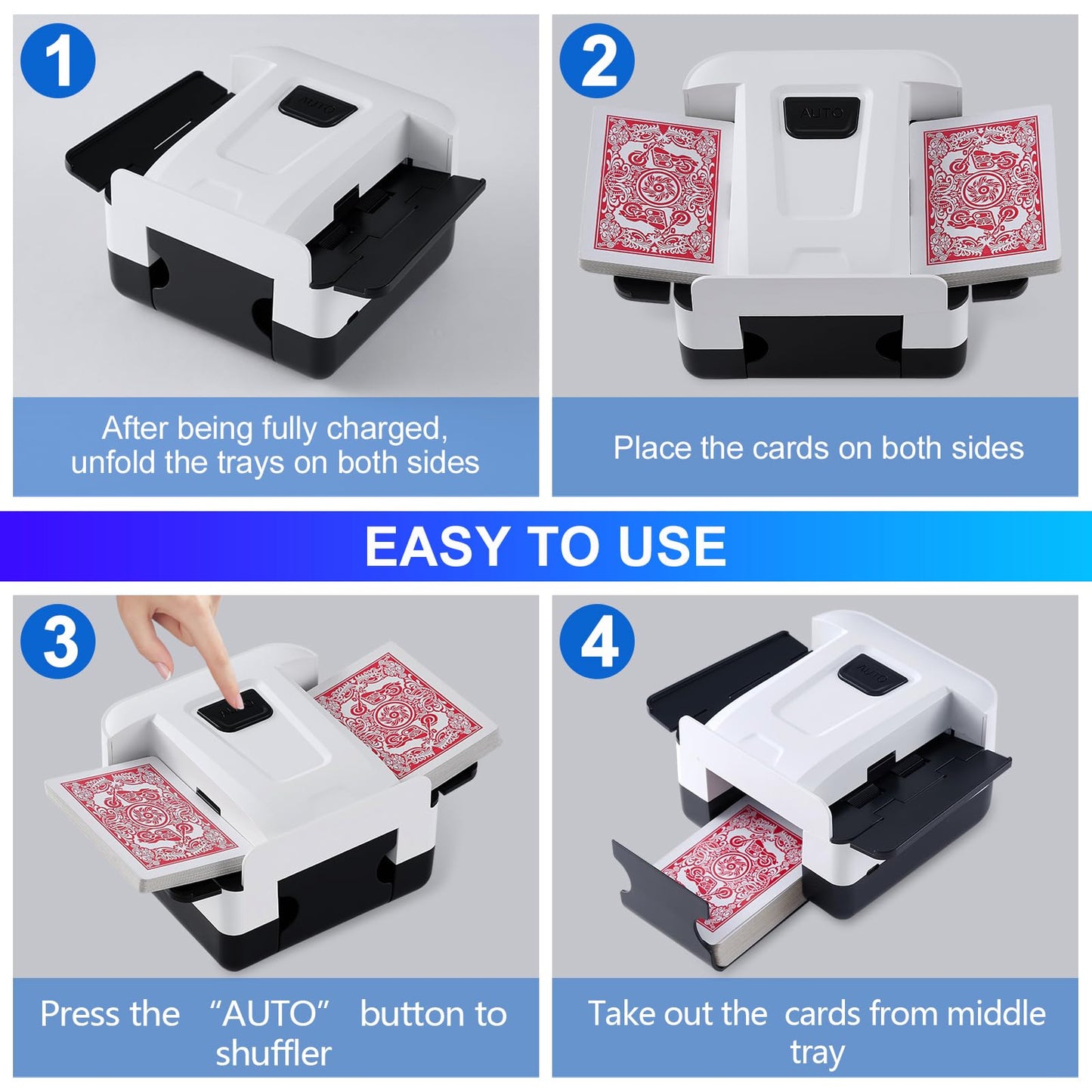 1

AUTO

After being fully charged, unfold the trays on both sides

2

AUTO

Place the cards on both sides

EASY TO USE

3

Press the “AUTO” button to shuffler

4

AUTO

Take out the cards from middle tray