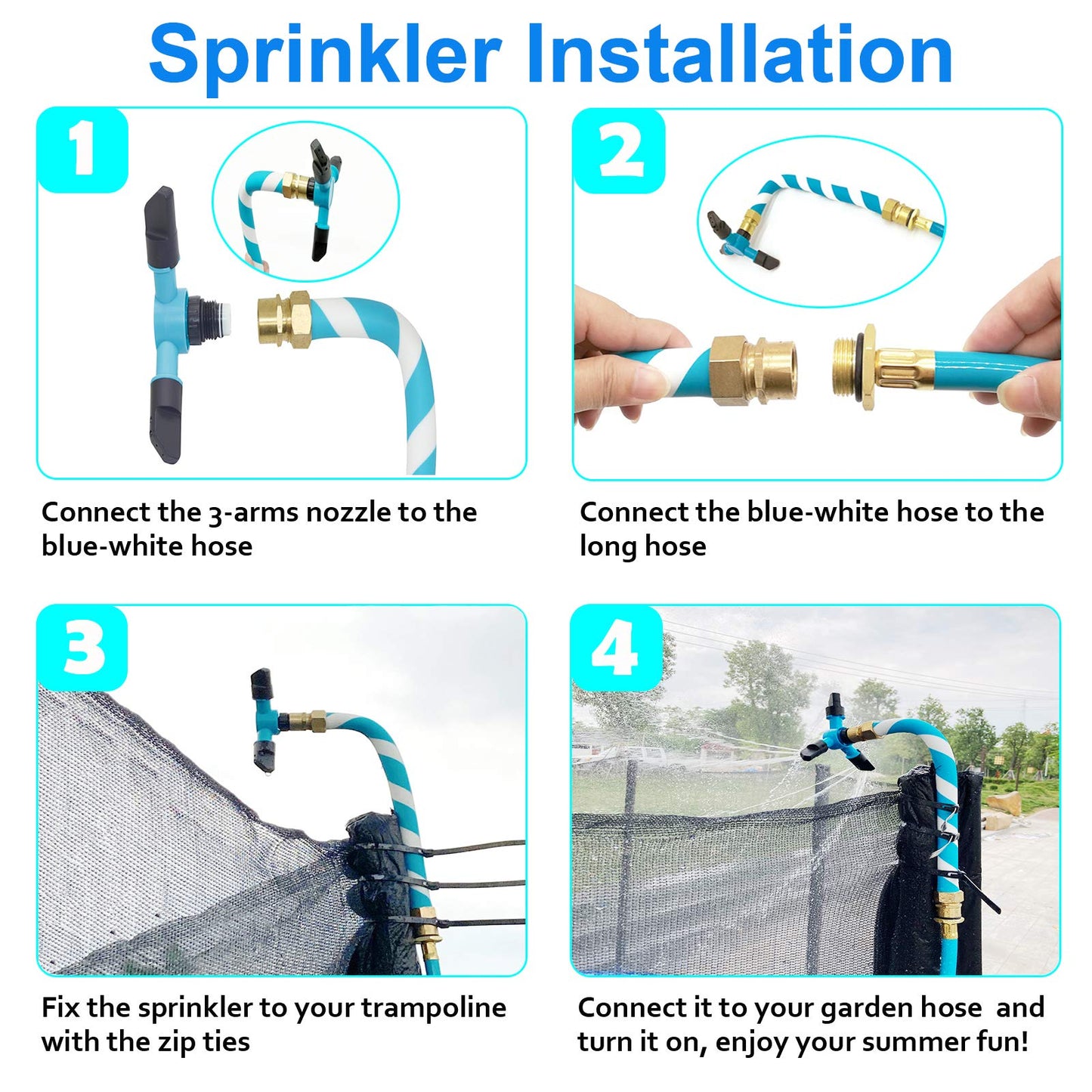 Sprinkler Installation

1

Connect the 3-arms nozzle to the blue-white hose

2

Connect the blue-white hose to the long hose

3

Fix the sprinkler to your trampoline with the zip ties

4

Connect it to your garden hose and turn it on, enjoy your summer fun!