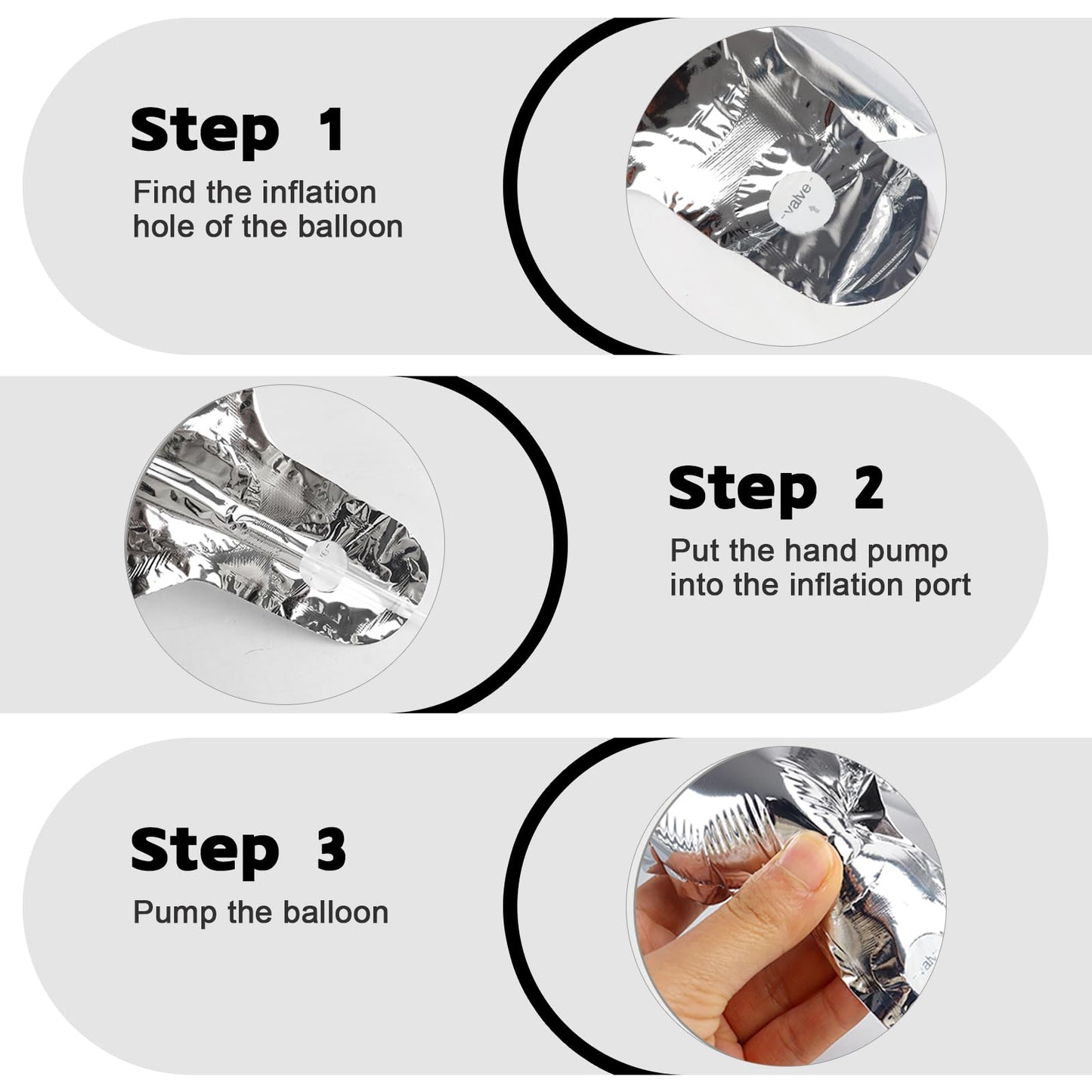 Step 1
Find the inflation hole of the balloon

valve

Step 2
Put the hand pump into the inflation port

Step 3
Pump the balloon