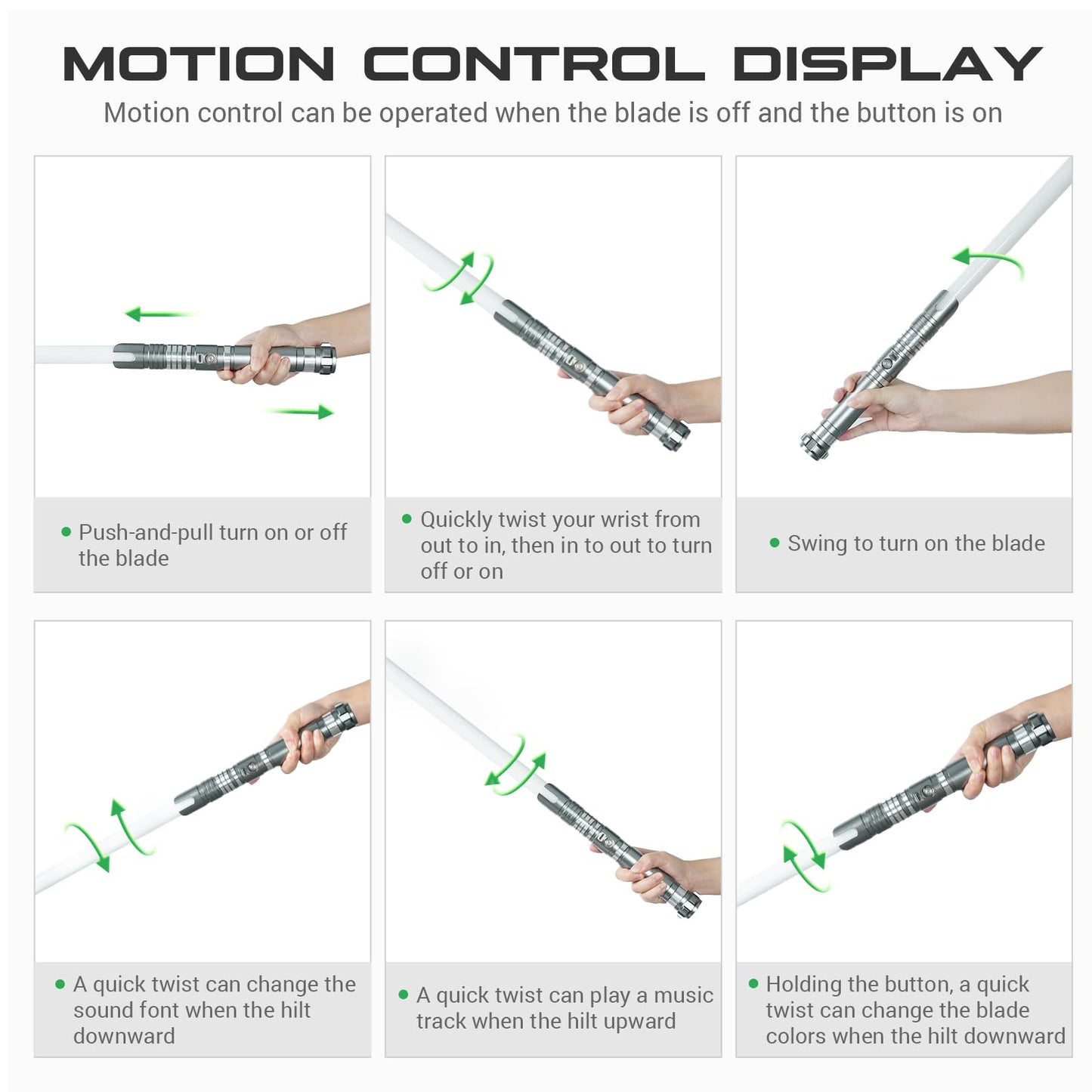 MOTION CONTROL DISPLAY

Motion control can be operated when the blade is off and the button is on

• Push-and-pull turn on or off the blade

• Quickly twist your wrist from out to in, then in to out to turn off or on

• Swing to turn on the blade

• A quick twist can change the sound font when the hilt downward

• A quick twist can play a music track when the hilt upward

• Holding the button, a quick twist can change the blade colors when the hilt downward