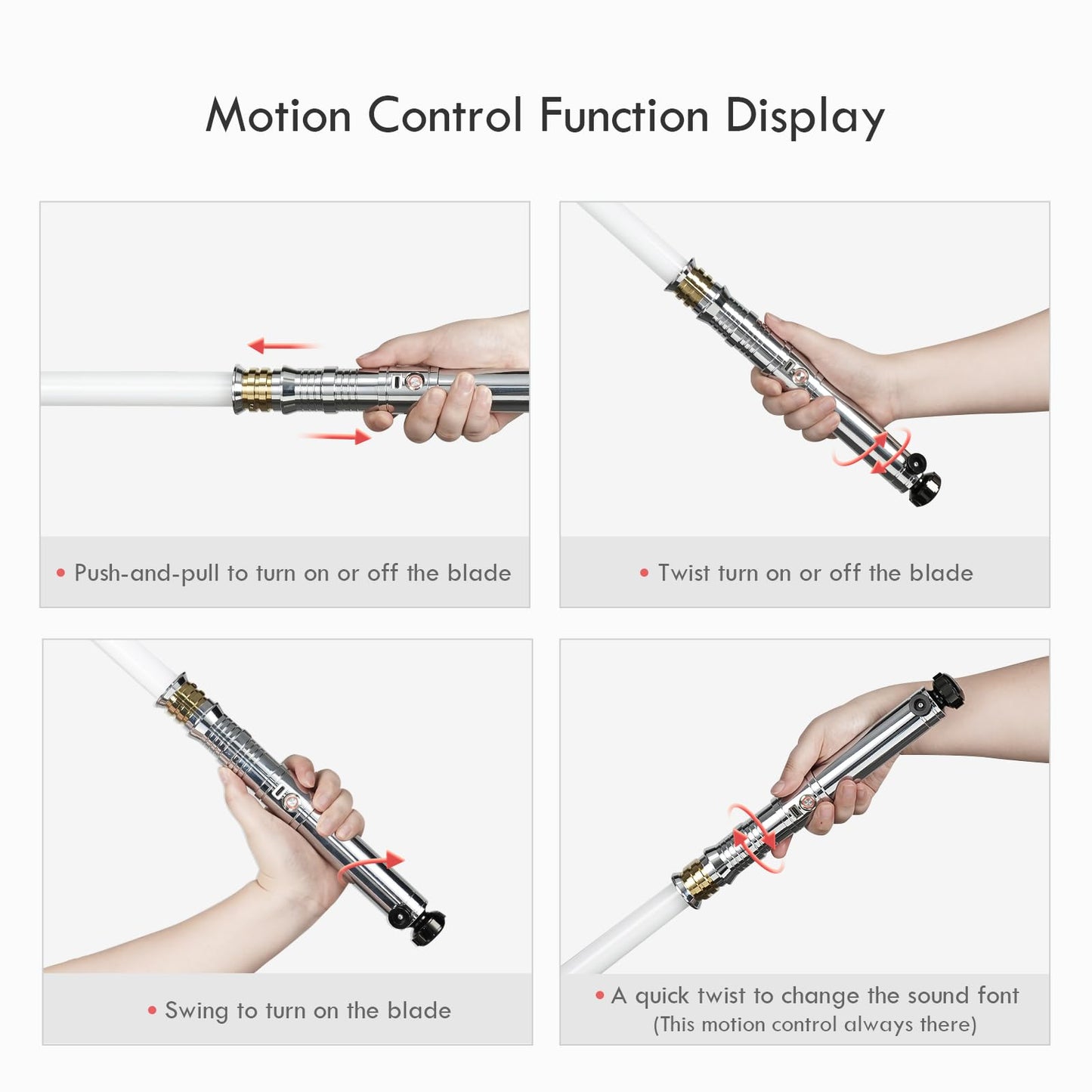 Motion Control Function Display

• Push-and-pull to turn on or off the blade

• Twist turn on or off the blade

• Swing to turn on the blade

• A quick twist to change the sound font
(This motion control always there)