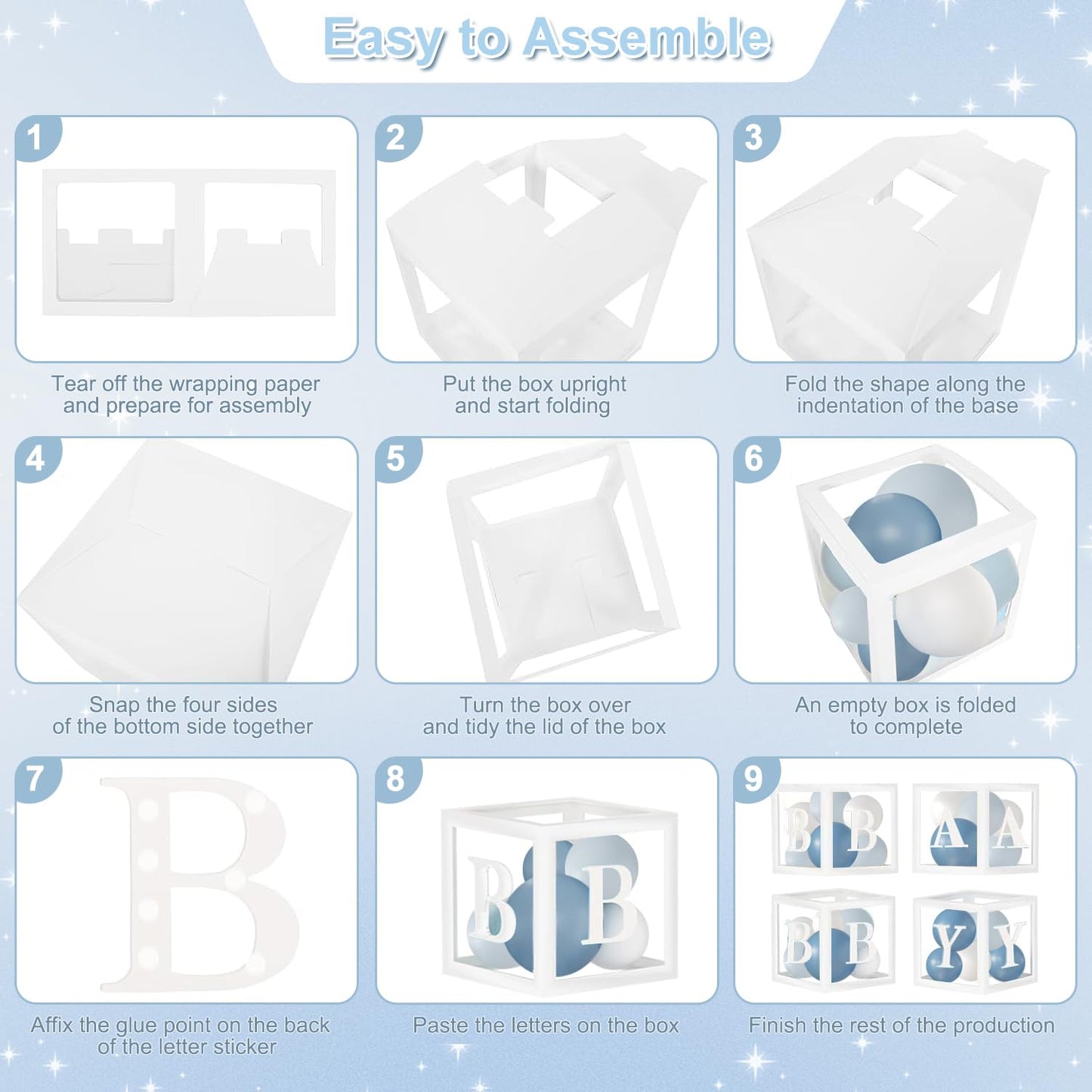 Easy to Assemble

1

Tear off the wrapping paper and prepare for assembly

2

Put the box upright and start folding

3

Fold the shape along the indentation of the base

4

Snap the four sides of the bottom side together

5

Turn the box over and tidy the lid of the box

6

An empty box is folded to complete

7

B

Affix the glue point on the back of the letter sticker

8

B B

Paste the letters on the box

9

B B A A
B B Y Y

Finish the rest of the production