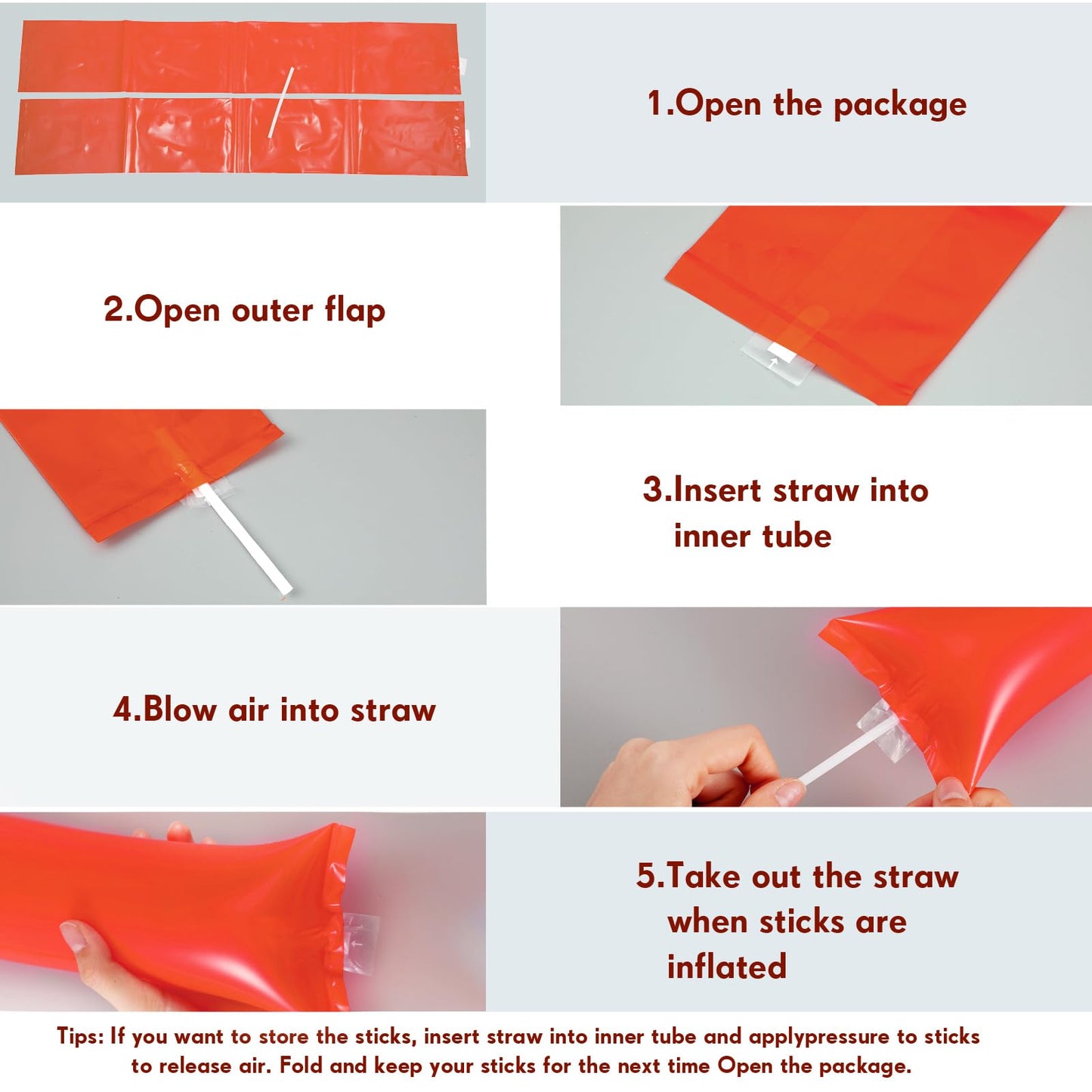 1.Open the package

2.Open outer flap

3.Insert straw into inner tube

4.Blow air into straw

5.Take out the straw when sticks are inflated

Tips: If you want to store the sticks, insert straw into inner tube and applypressure to sticks to release air. Fold and keep your sticks for the next time Open the package.