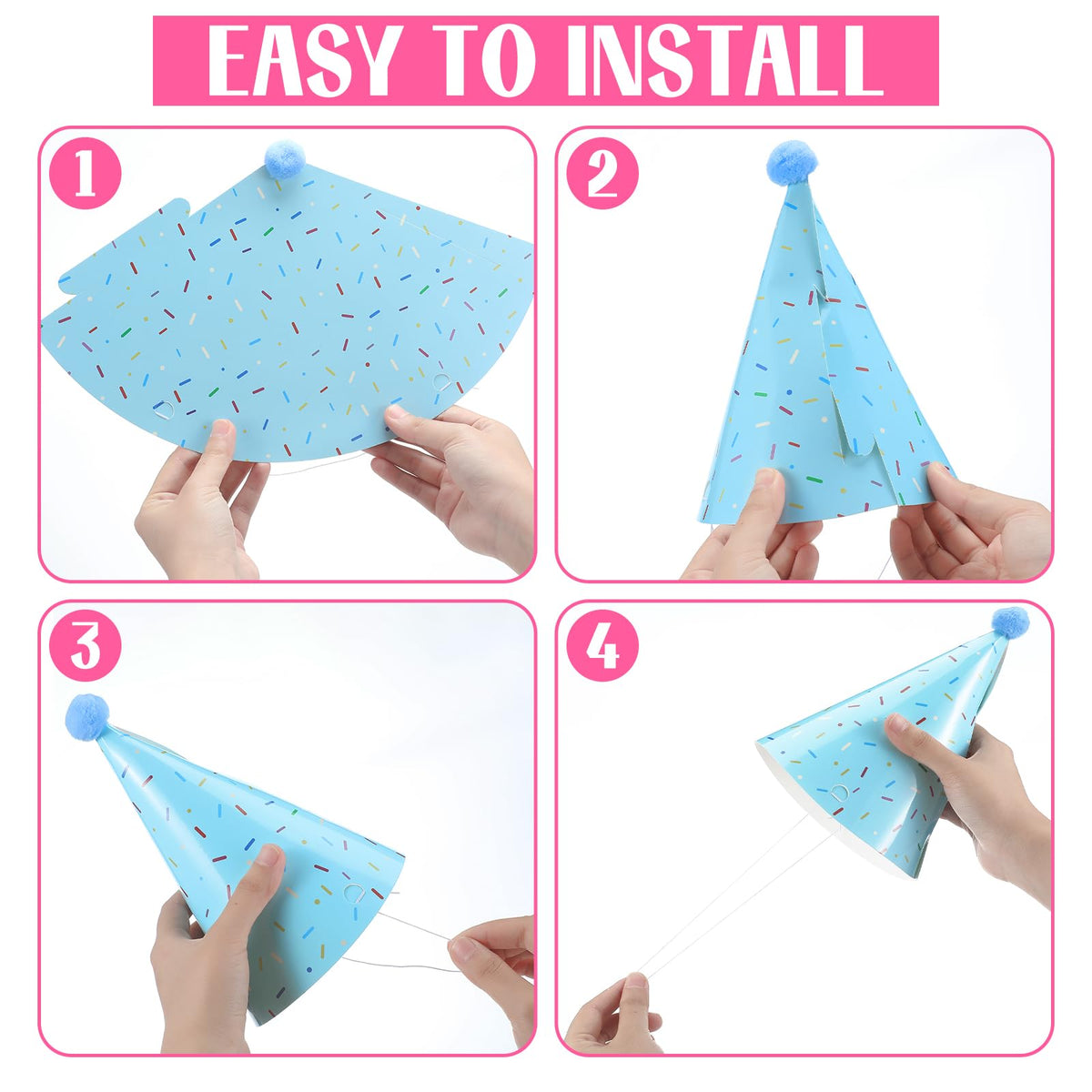 EASY TO INSTALL

1

2

3

4