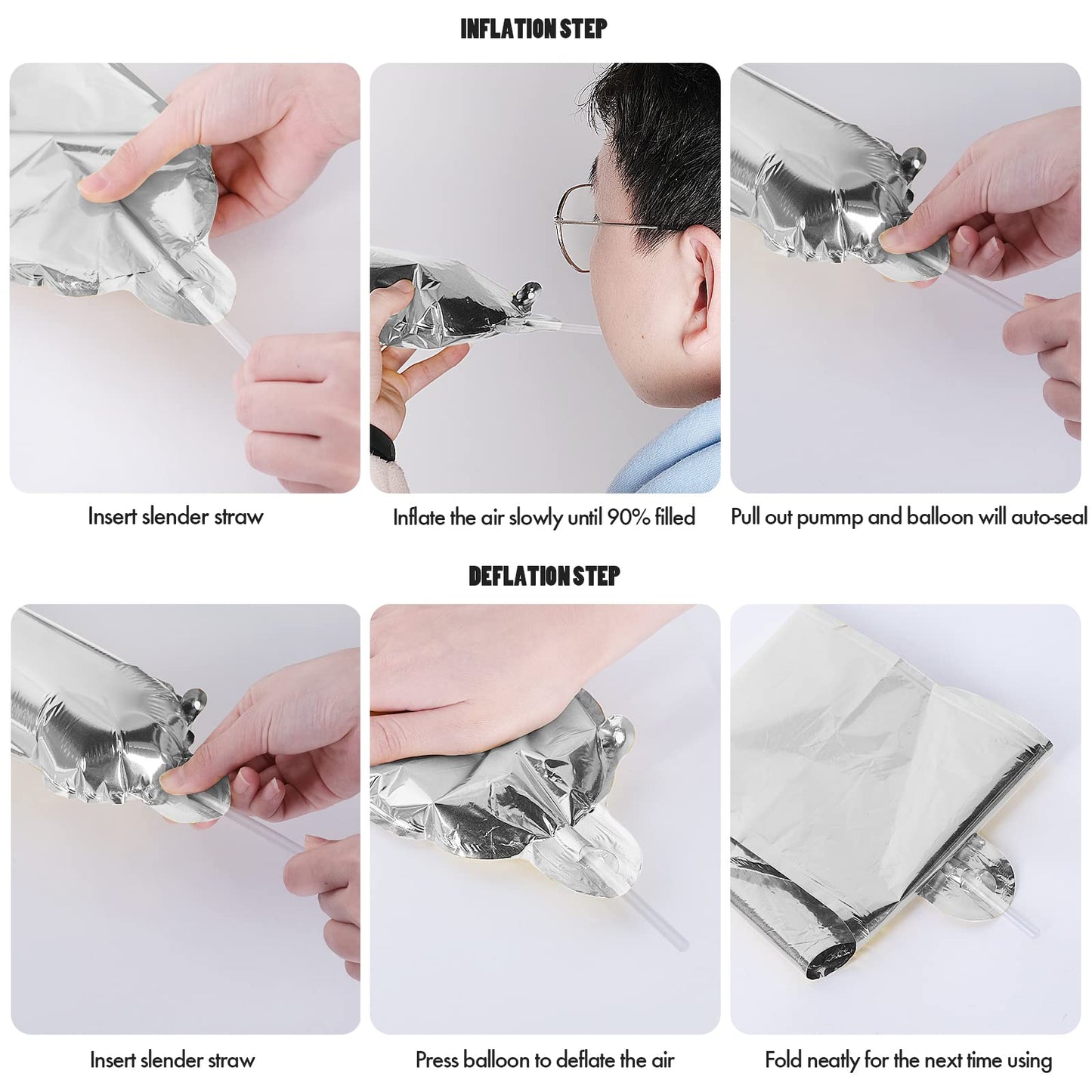 INFLATION STEP

Insert slender straw

Inflate the air slowly until 90% filled

Pull out pummp and balloon will auto-seal

DEFLATION STEP

Insert slender straw

Press balloon to deflate the air

Fold neatly for the next time using