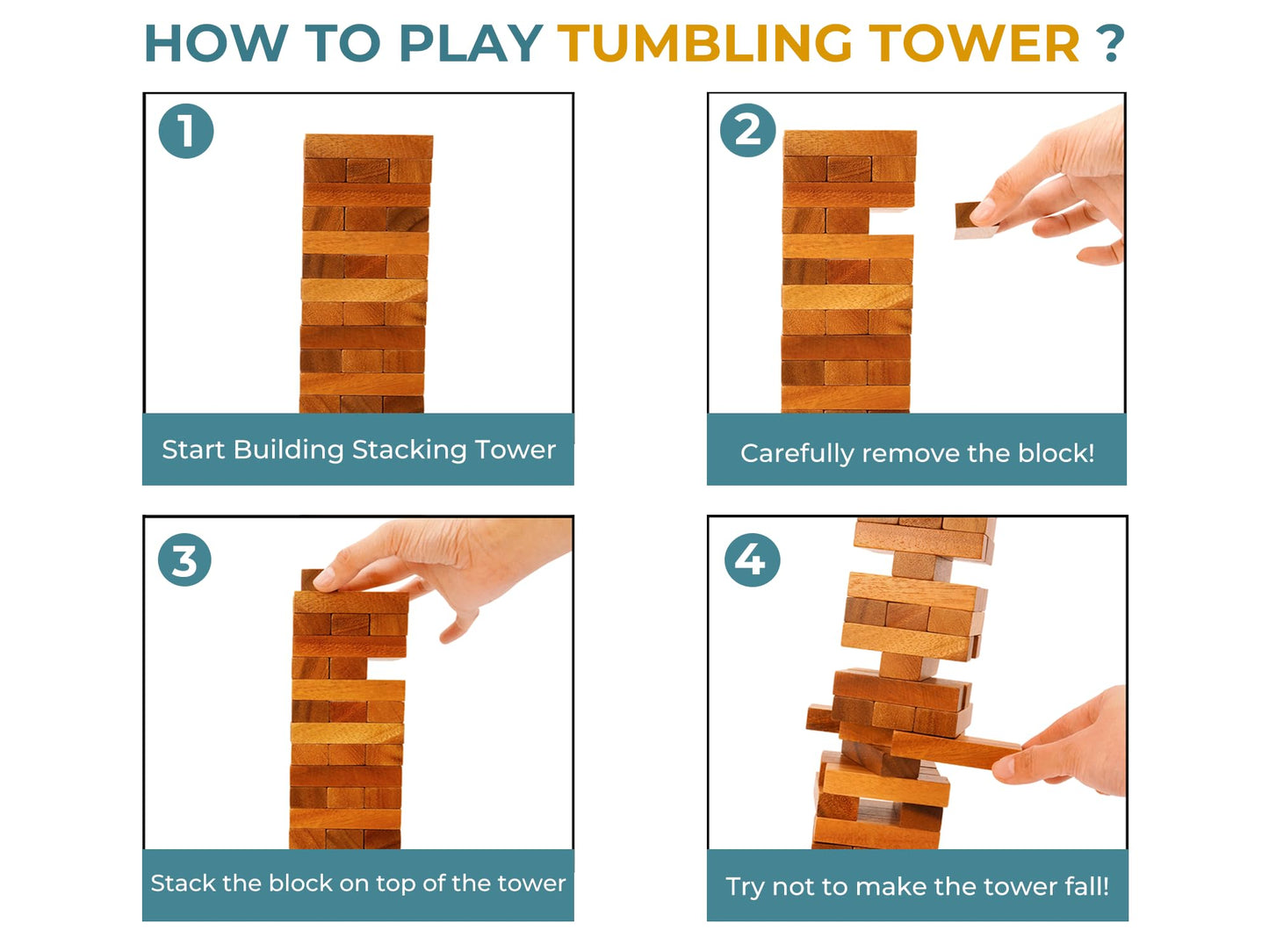 HOW TO PLAY TUMBLING TOWER ?

1

Start Building Stacking Tower

2

Carefully remove the block!

3

Stack the block on top of the tower

4

Try not to make the tower fall!