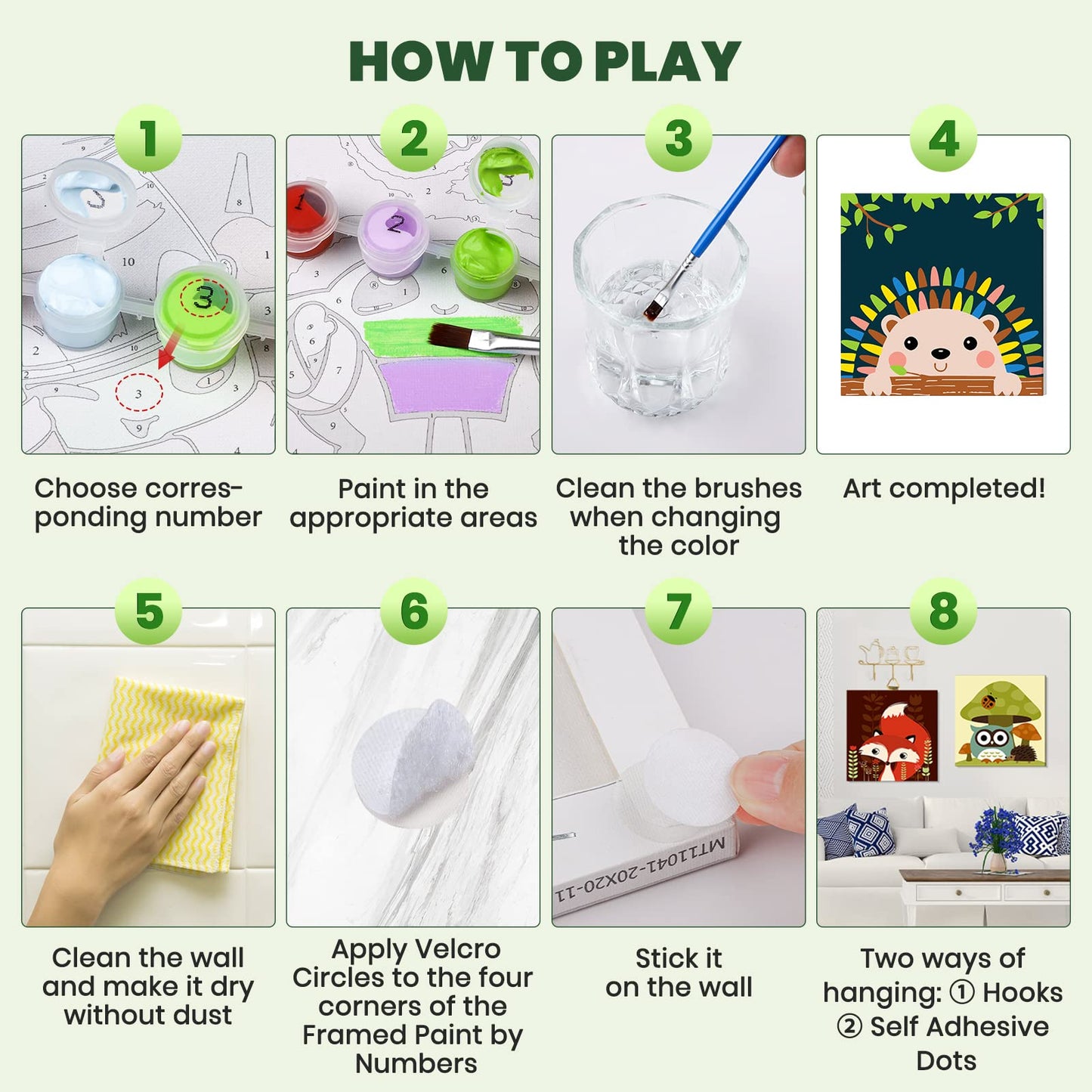 HOW TO PLAY

1

Choose corresponding number

2

Paint in the appropriate areas

3

Clean the brushes when changing the color

4

Art completed!

5

Clean the wall and make it dry without dust

6

Apply Velcro Circles to the four corners of the Framed Paint by Numbers

7

MT11041-20X20-11

Stick it on the wall

8

Two ways of hanging: ① Hooks ② Self Adhesive Dots