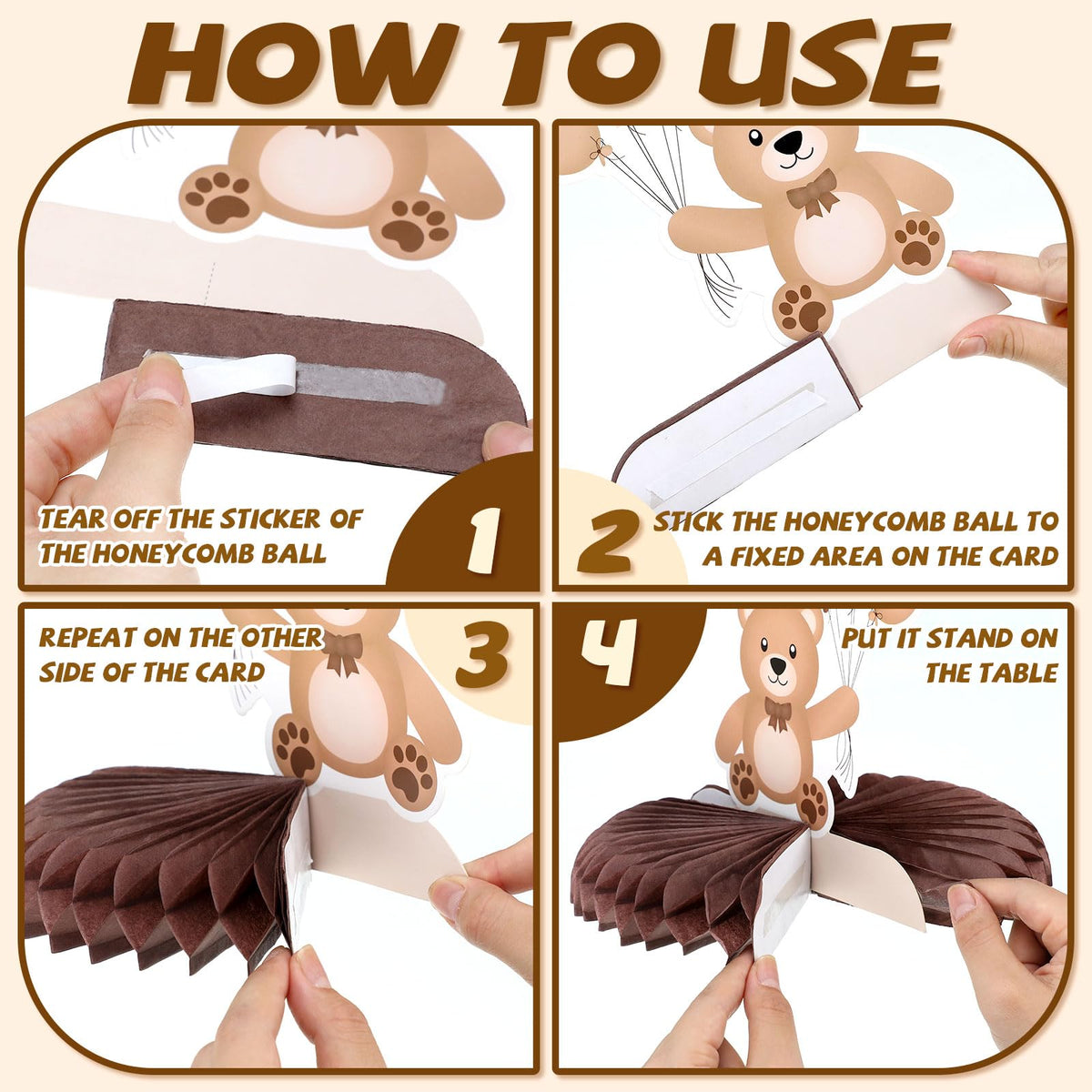 HOW TO USE

TEAR OFF THE STICKER OF THE HONEYCOMB BALL

1

2

STICK THE HONEYCOMB BALL TO A FIXED AREA ON THE CARD

REPEAT ON THE OTHER SIDE OF THE CARD

3

4

PUT IT STAND ON THE TABLE