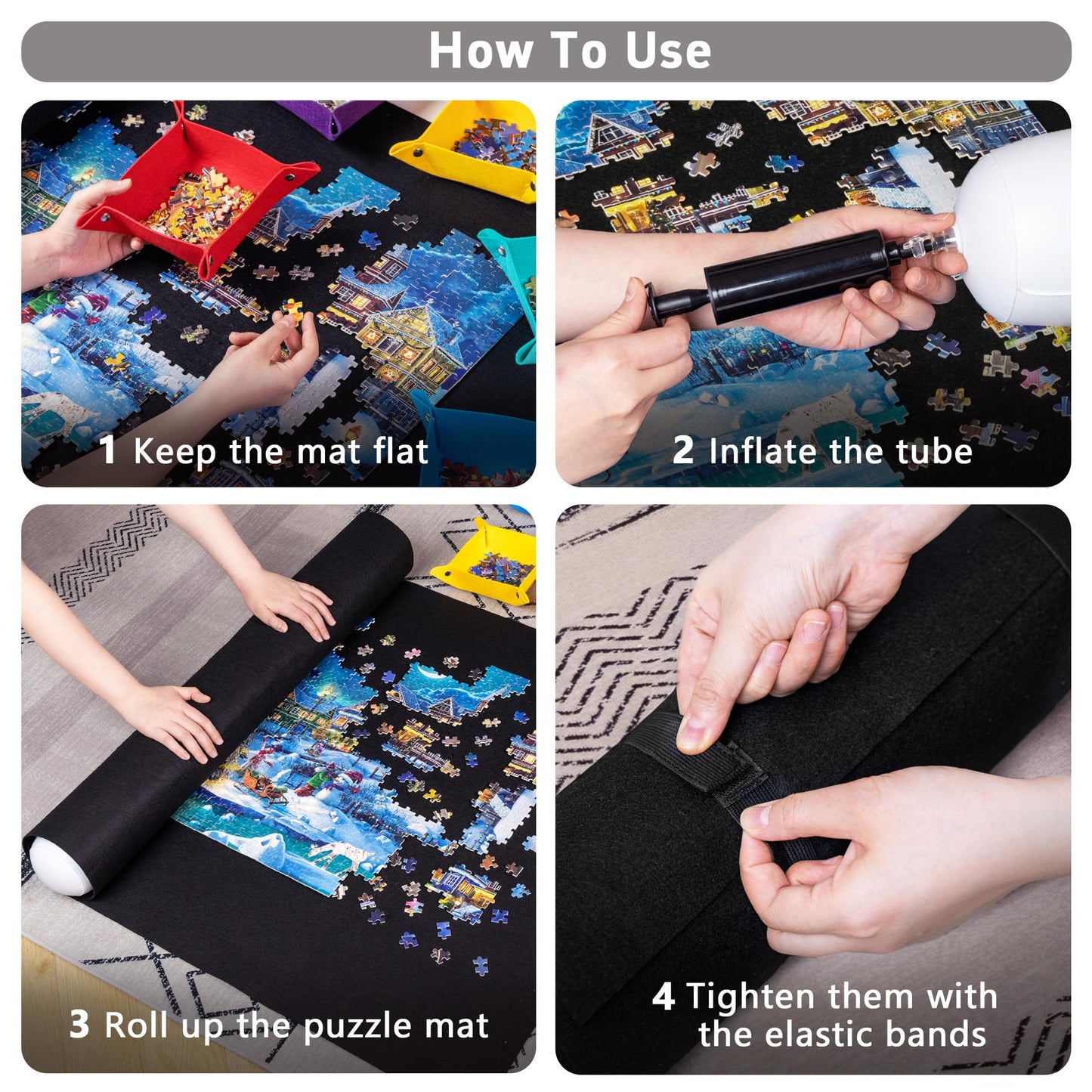 How To Use

1 Keep the mat flat

2 Inflate the tube

3 Roll up the puzzle mat

4 Tighten them with the elastic bands