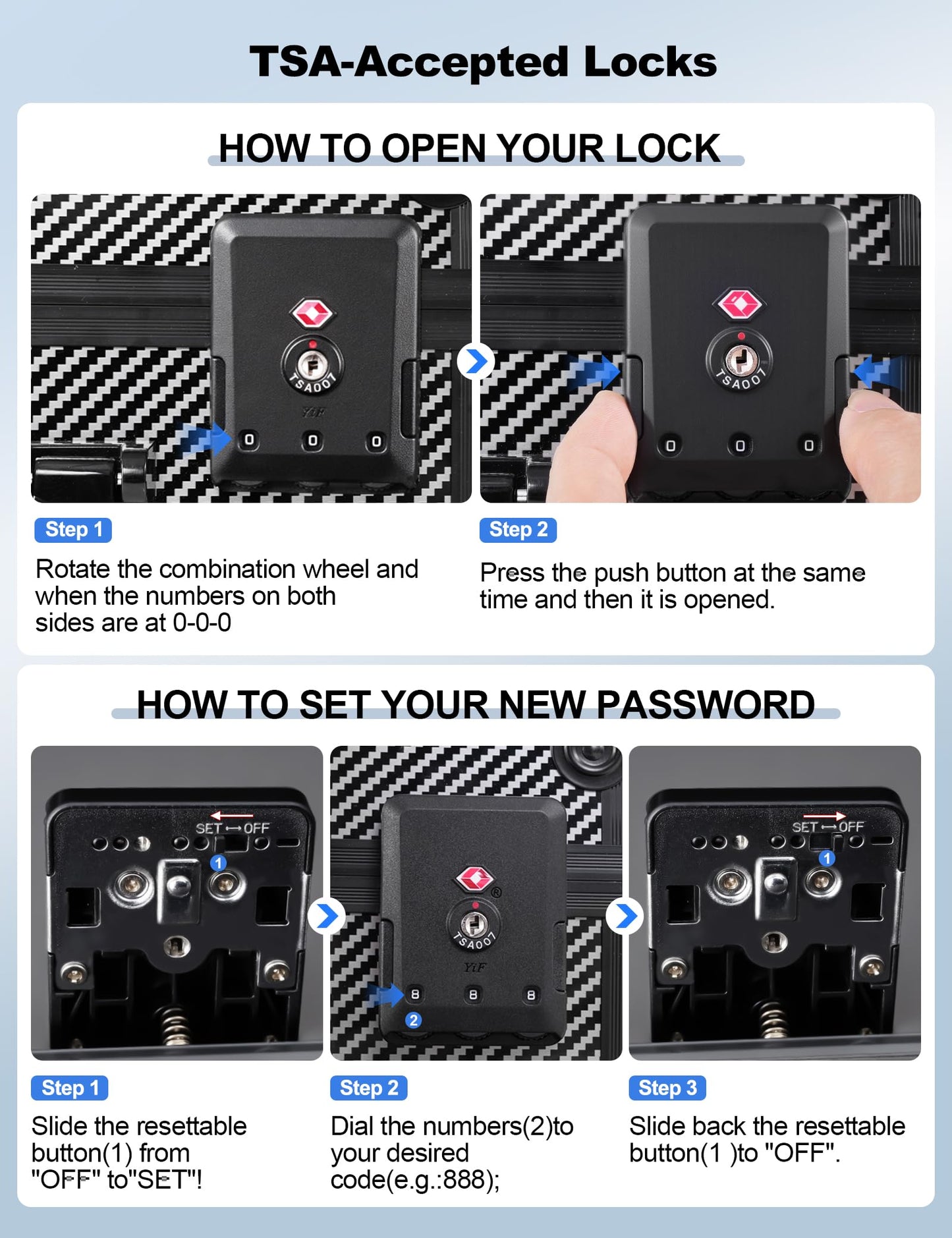 TSA-Accepted Locks

HOW TO OPEN YOUR LOCK

TSA007

YiF

0 0 0

TSA007

0 0 0

Step 1

Rotate the combination wheel and when the numbers on both sides are at 0-0-0

Step 2

Press the push button at the same time and then it is opened.

HOW TO SET YOUR NEW PASSWORD

SET ⟷ OFF

1

TSA007

YiF

8 8 8

2

SET ⟷ OFF

1

Step 1

Slide the resettable button(1) from "OFF" to"SET"!

Step 2

Dial the numbers(2)to your desired code(e.g.:888);

Step 3

Slide back the resettable button(1 )to "OFF".