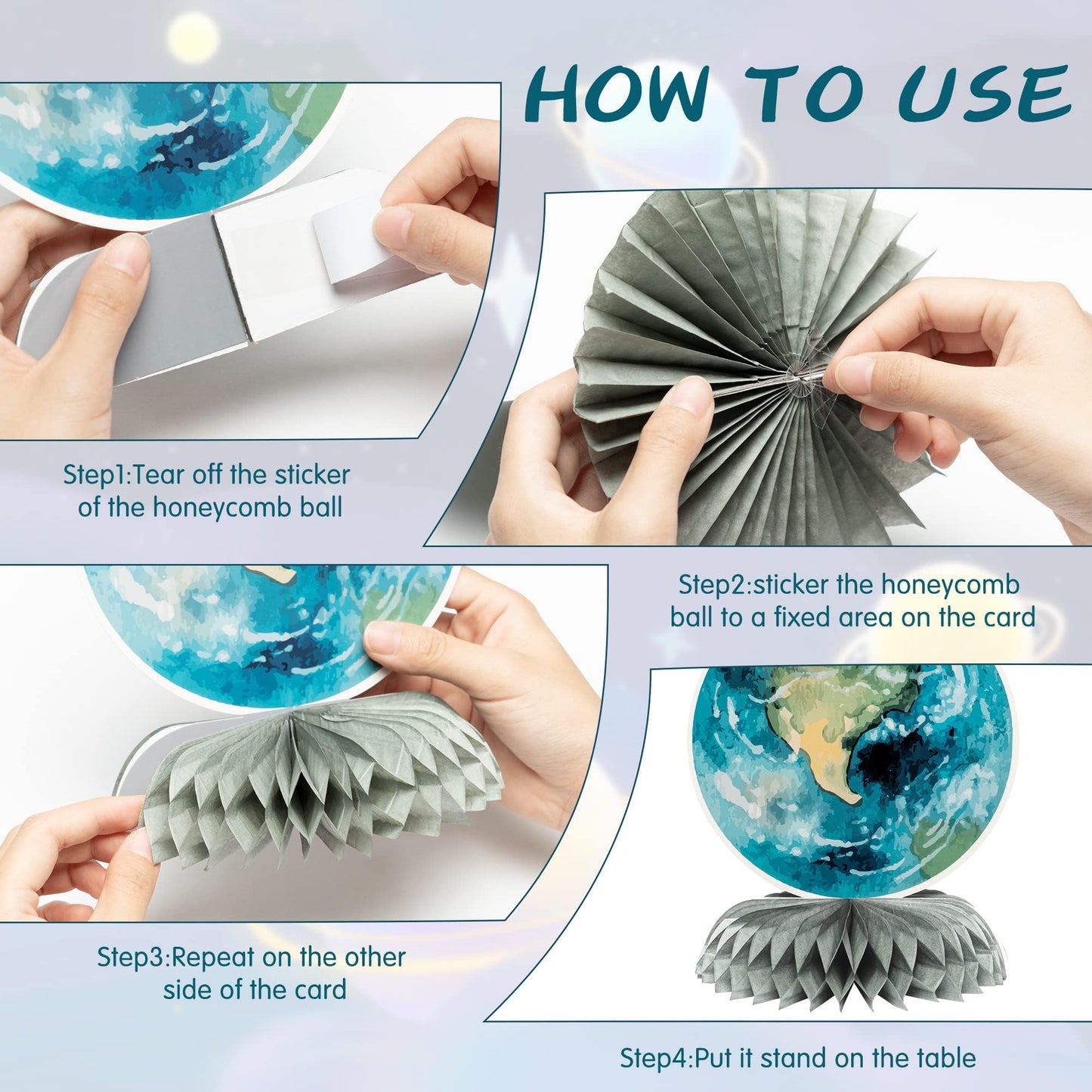 HOW TO USE

Step1:Tear off the sticker of the honeycomb ball

Step2:sticker the honeycomb ball to a fixed area on the card

Step3:Repeat on the other side of the card

Step4:Put it stand on the table