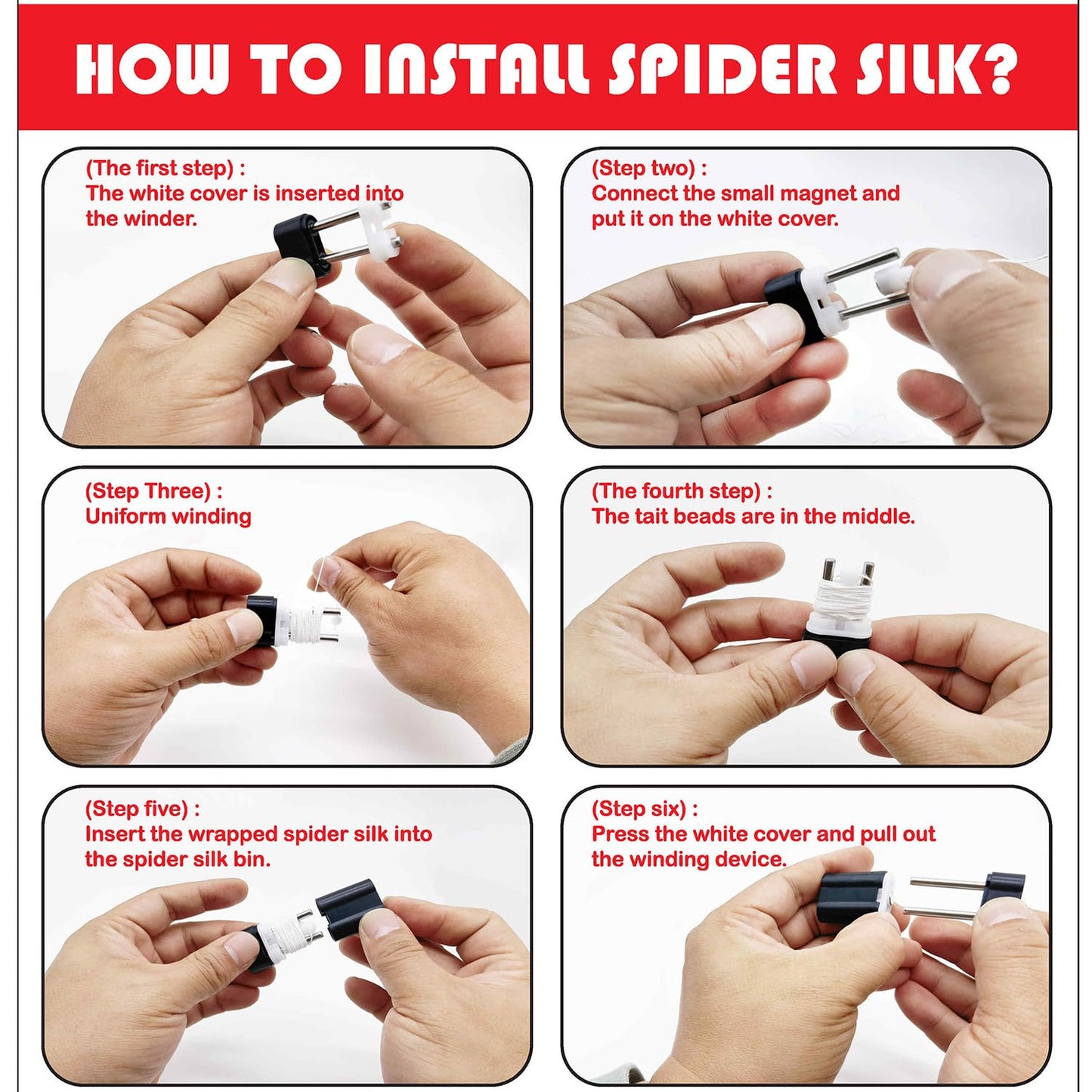 HOW TO INSTALL SPIDER SILK?

(The first step) :
The white cover is inserted into the winder.

(Step two) :
Connect the small magnet and put it on the white cover.

(Step Three) :
Uniform winding

(The fourth step) :
The tait beads are in the middle.

(Step five) :
Insert the wrapped spider silk into the spider silk bin.

(Step six) :
Press the white cover and pull out the winding device.