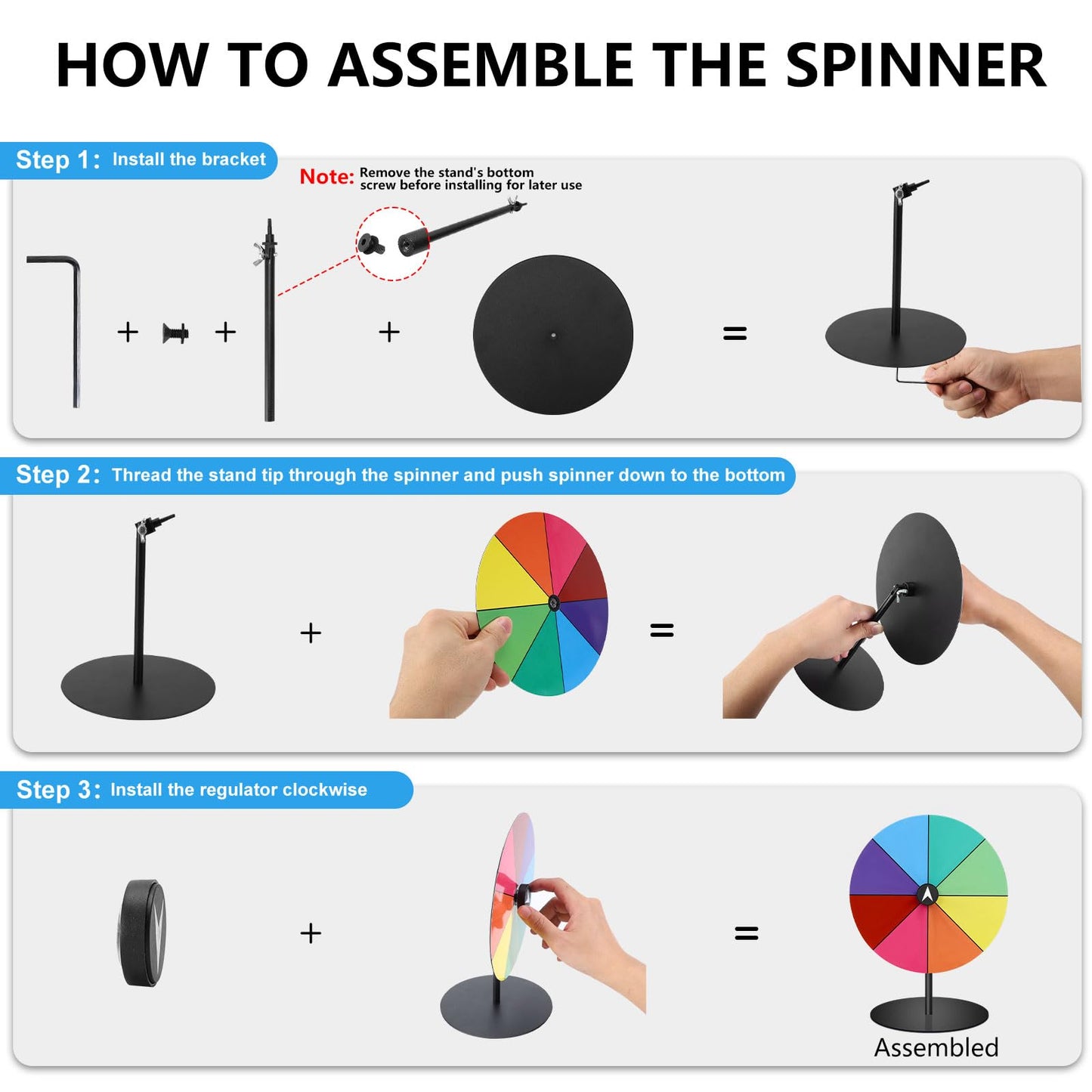 HOW TO ASSEMBLE THE SPINNER

Step 1: Install the bracket

Note: Remove the stand's bottom screw before installing for later use

+ + + =

Step 2: Thread the stand tip through the spinner and push spinner down to the bottom

+ =

Step 3: Install the regulator clockwise

+ =

Assembled