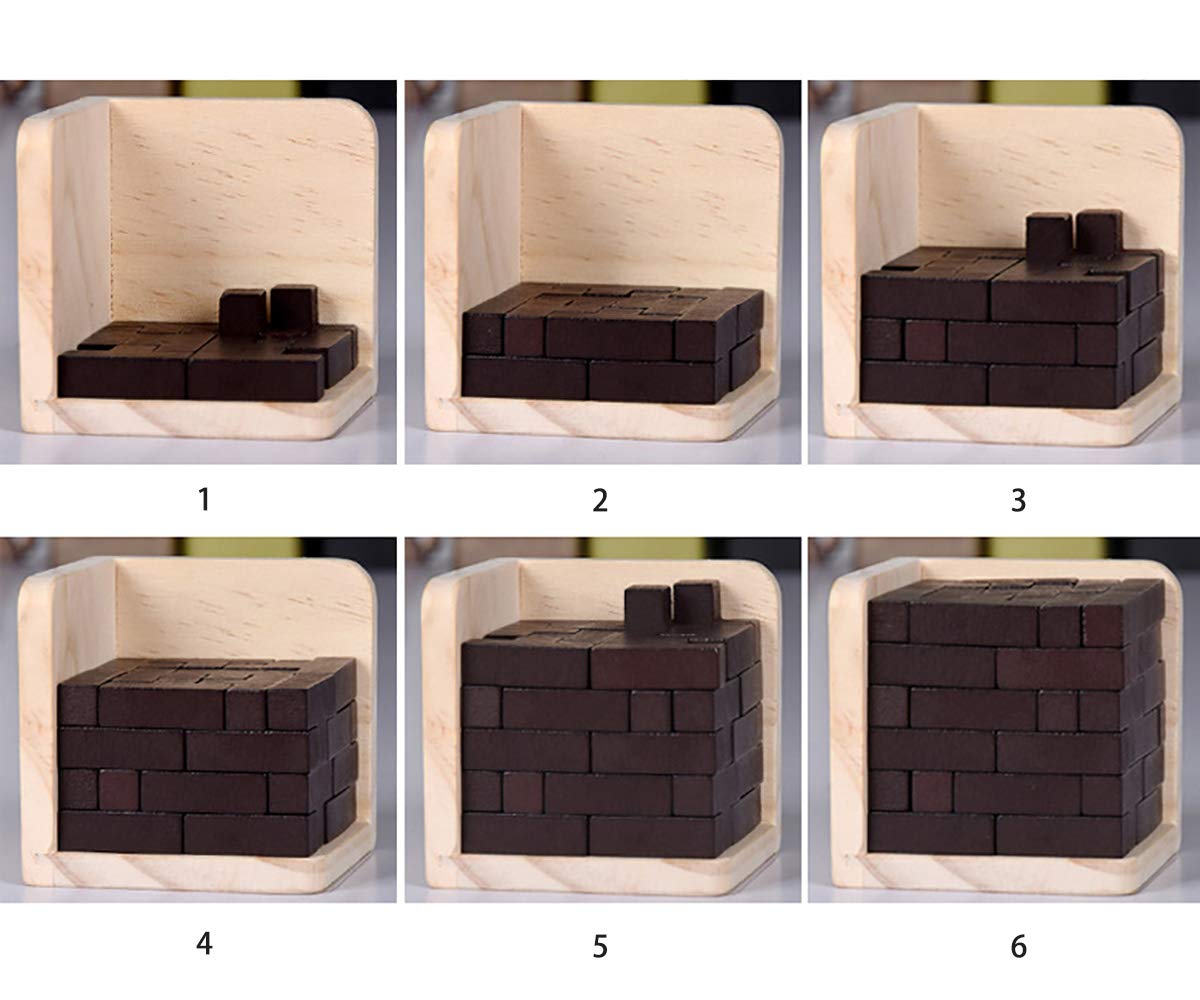 1 2 3

4 5 6