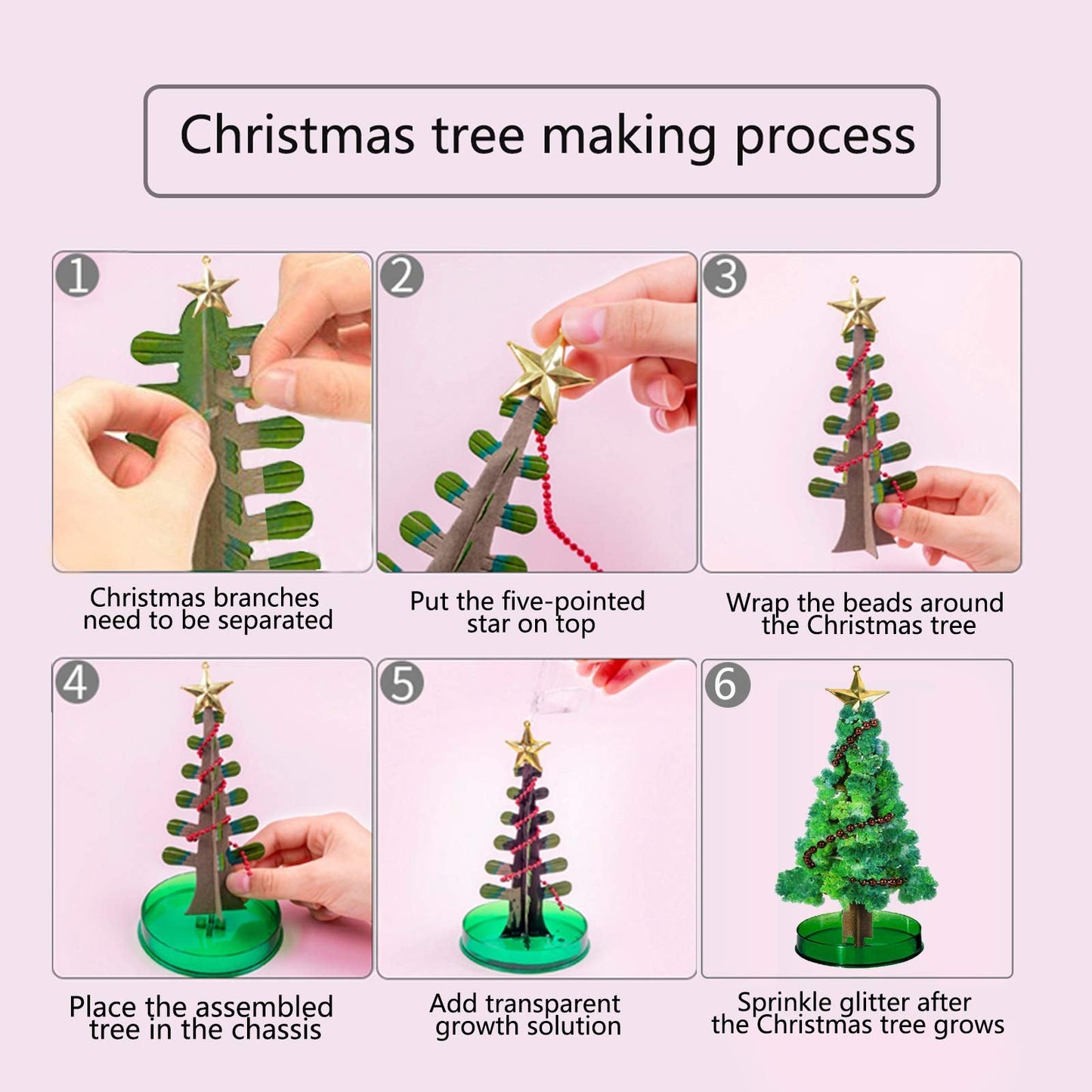 Christmas tree making process

1
Christmas branches need to be separated

2
Put the five-pointed star on top

3
Wrap the beads around the Christmas tree

4
Place the assembled tree in the chassis

5
Add transparent growth solution

6
Sprinkle glitter after the Christmas tree grows