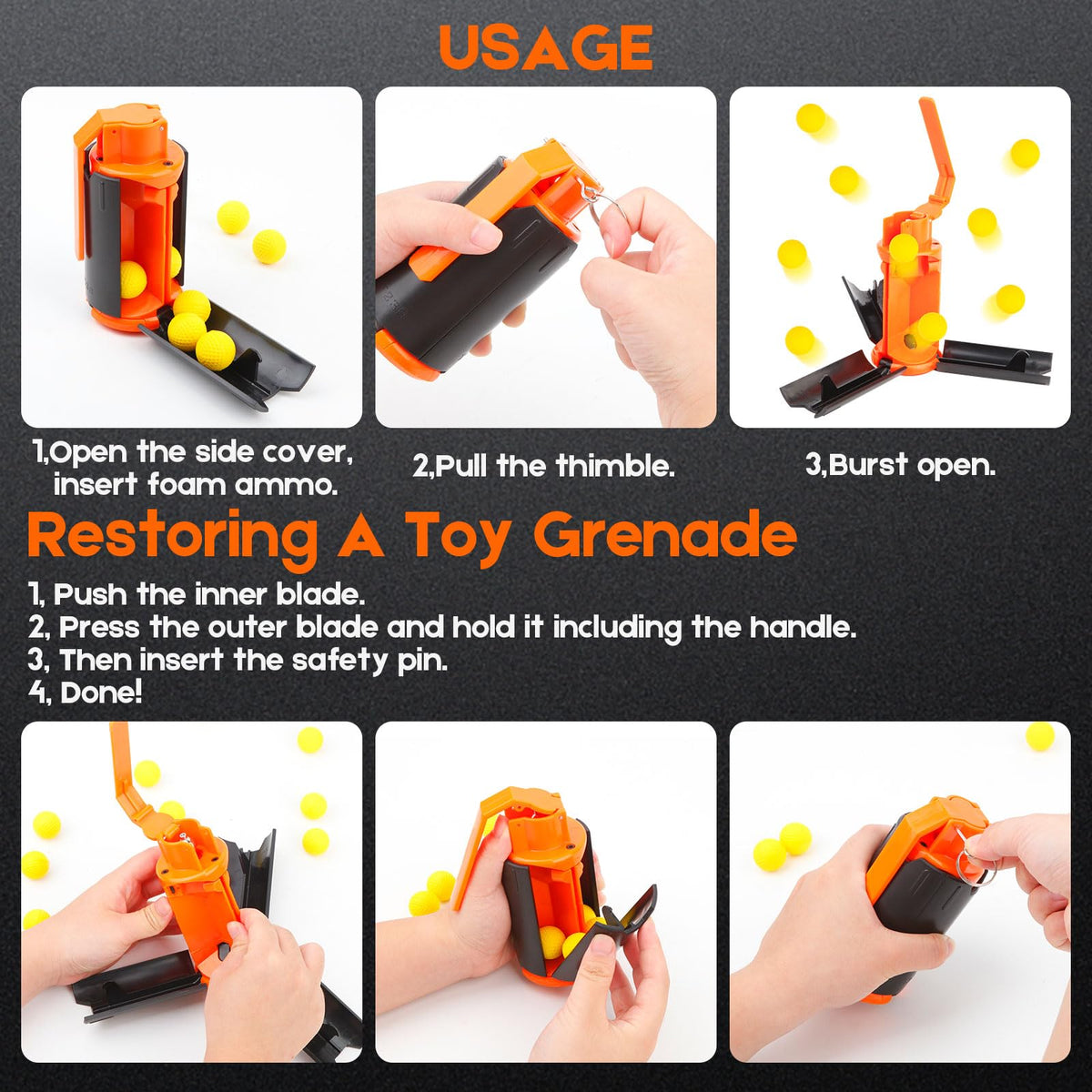 USAGE

1,Open the side cover, insert foam ammo.

2,Pull the thimble.

3,Burst open.

Restoring A Toy Grenade

1, Push the inner blade.
2, Press the outer blade and hold it including the handle.
3, Then insert the safety pin.
4, Done!