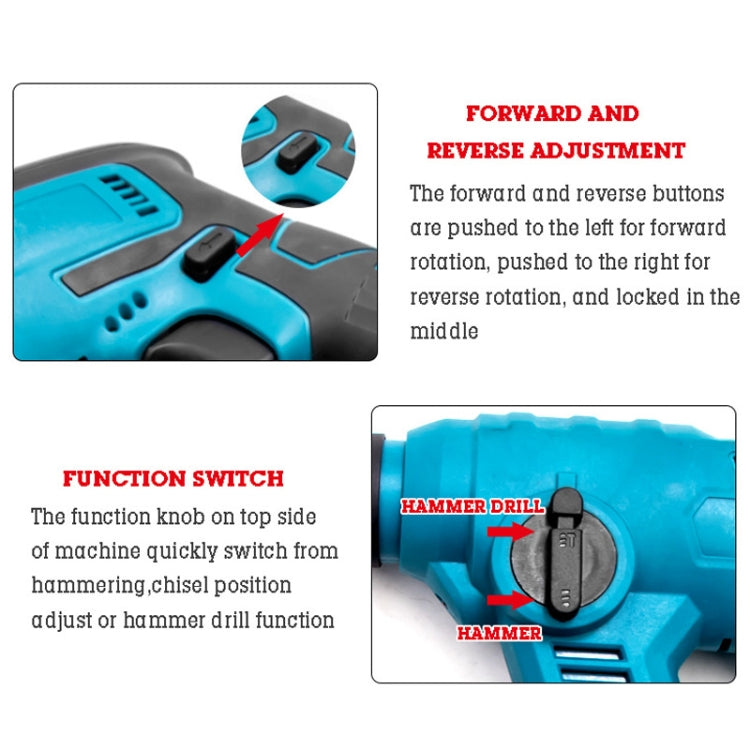 FORWARD AND REVERSE ADJUSTMENT

The forward and reverse buttons are pushed to the left for forward rotation, pushed to the right for reverse rotation, and locked in the middle

FUNCTION SWITCH

The function knob on top side of machine quickly switch from hammering,chisel position adjust or hammer drill function

HAMMER DRILL

HAMMER