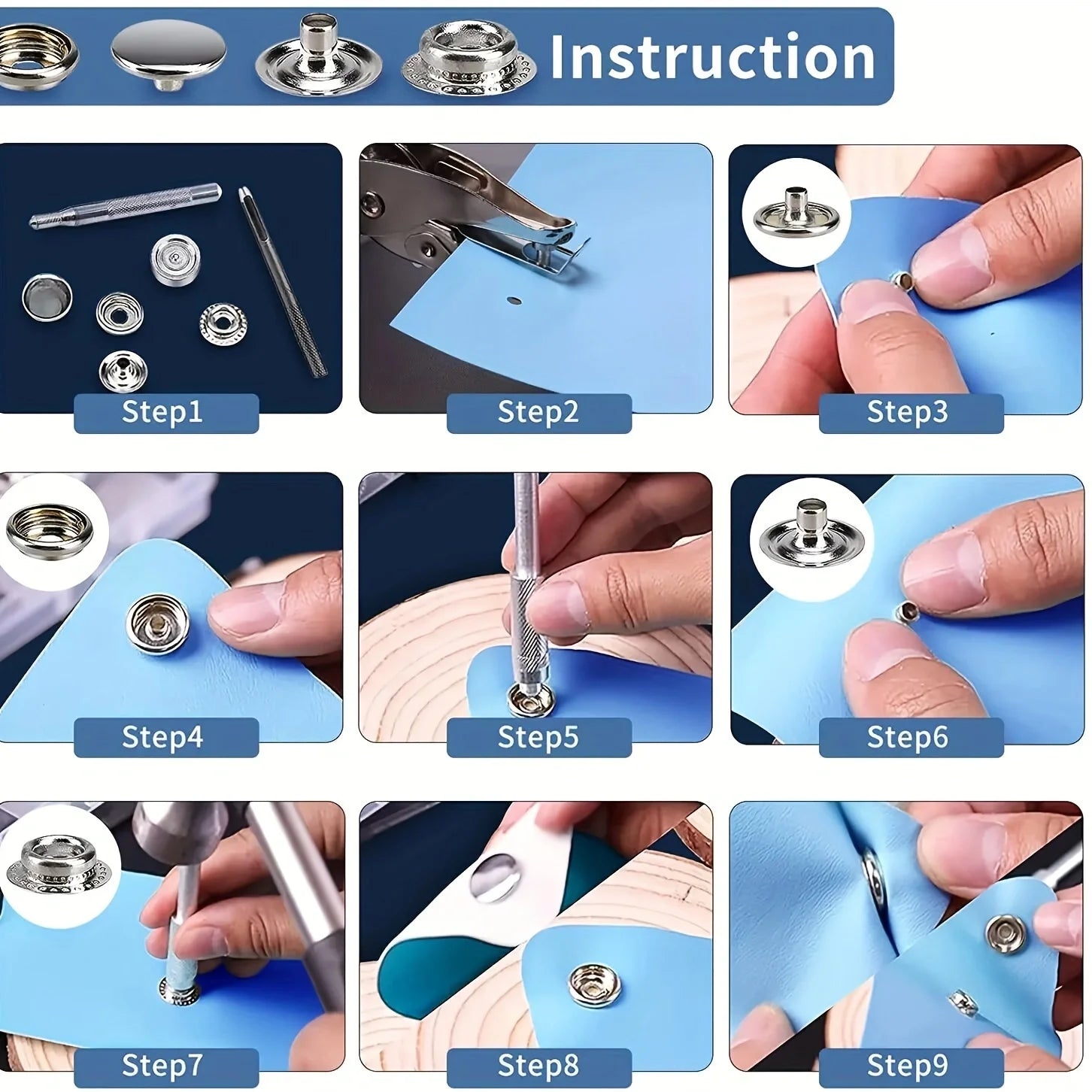 Instruction

Step1

Step2

Step3

Step4

Step5

Step6

Step7

Step8

Step9