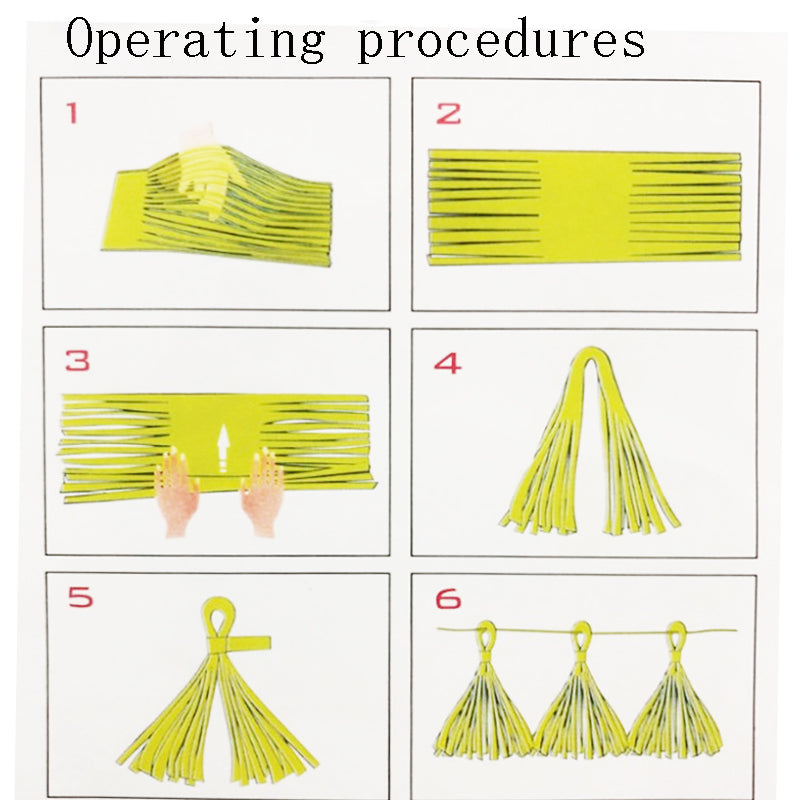 Operating procedures

1

2

3

4

5

6