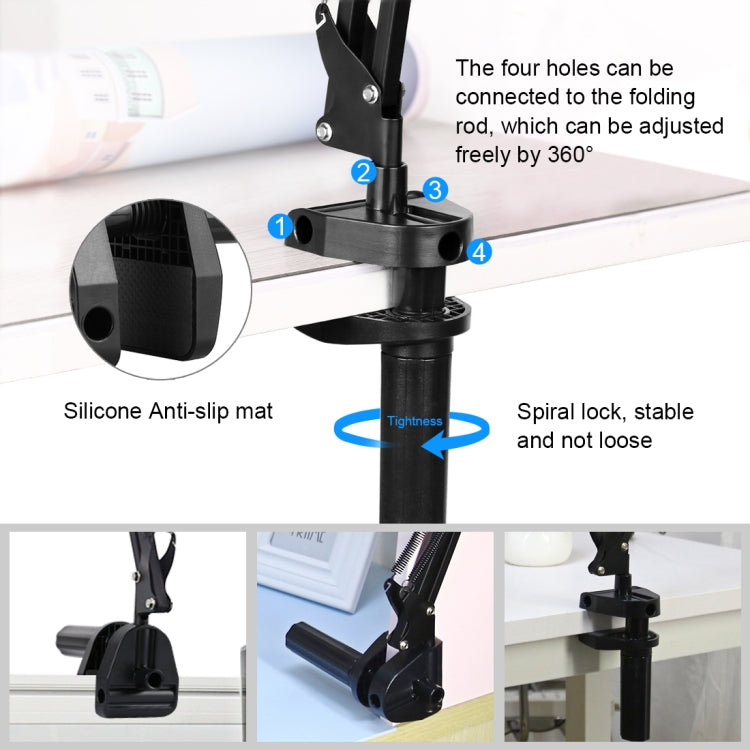 The four holes can be connected to the folding rod, which can be adjusted freely by 360°

2
3
1
4

Silicone Anti-slip mat

Tightness

Spiral lock, stable and not loose