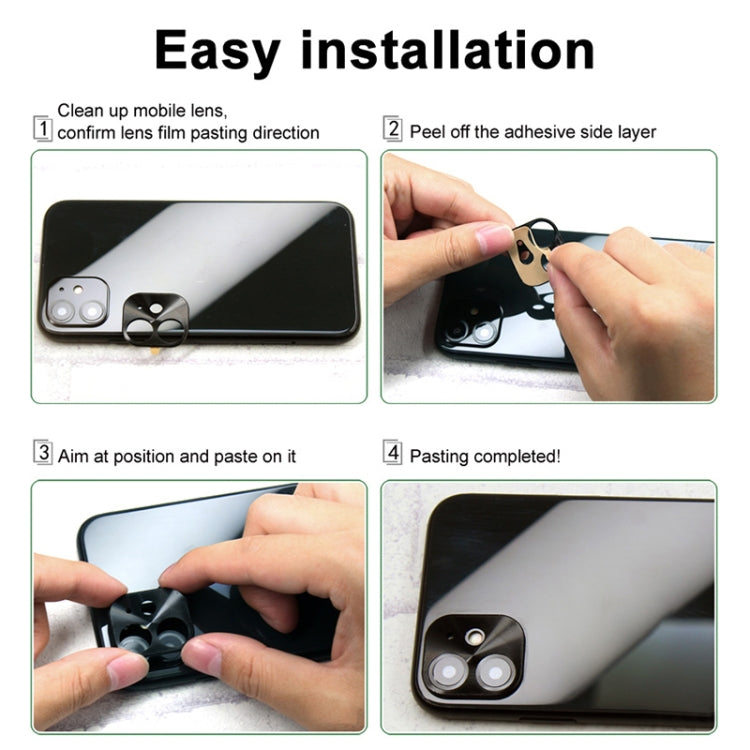 Easy installation

1 Clean up mobile lens, confirm lens film pasting direction

2 Peel off the adhesive side layer

3 Aim at position and paste on it

4 Pasting completed!