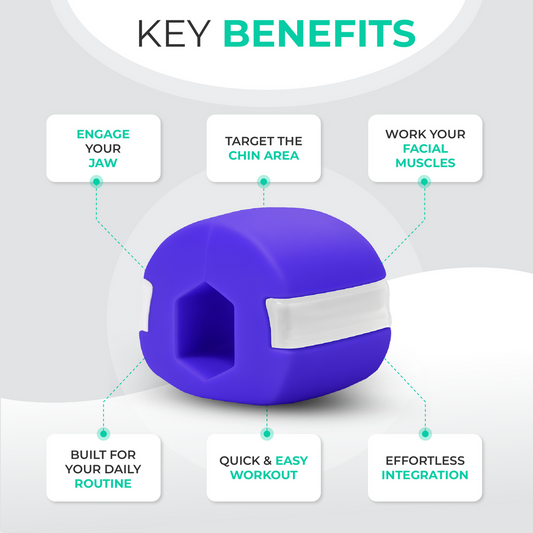 KEY BENEFITS

ENGAGE
YOUR
JAW

TARGET THE
CHIN AREA

WORK YOUR
FACIAL
MUSCLES

BUILT FOR
YOUR DAILY
ROUTINE

QUICK & EASY
WORKOUT

EFFORTLESS
INTEGRATION