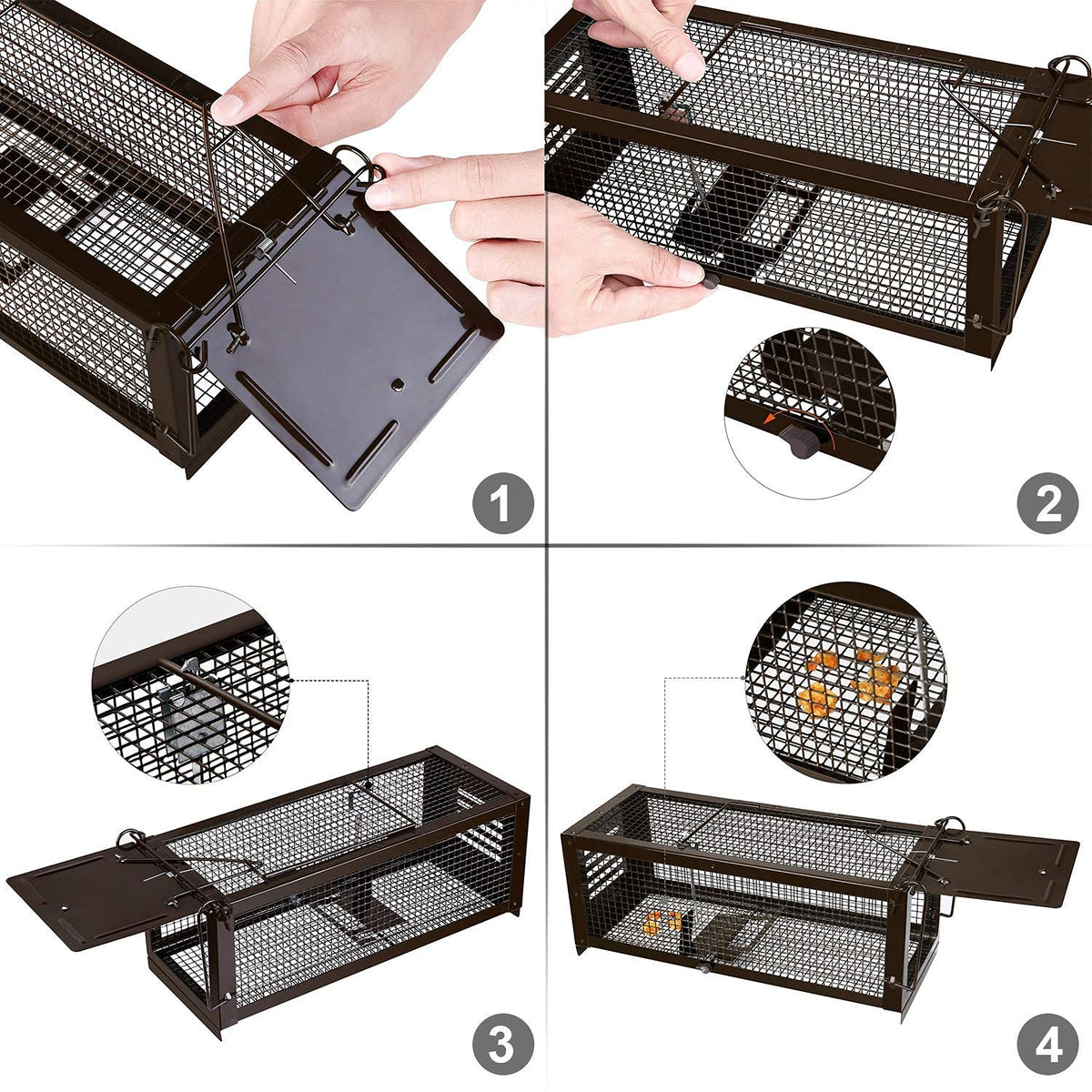 1

2

3

4