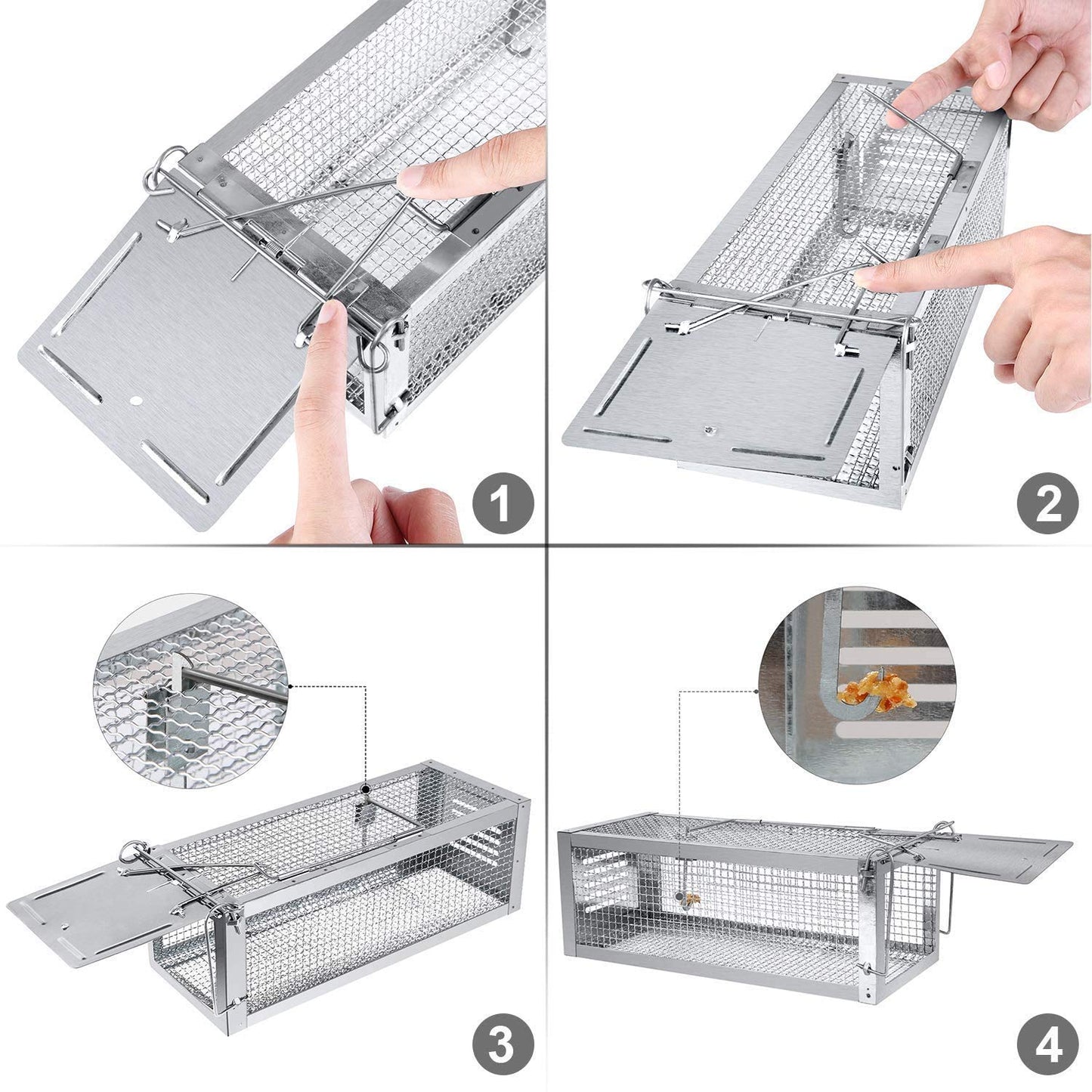 1

2

3

4