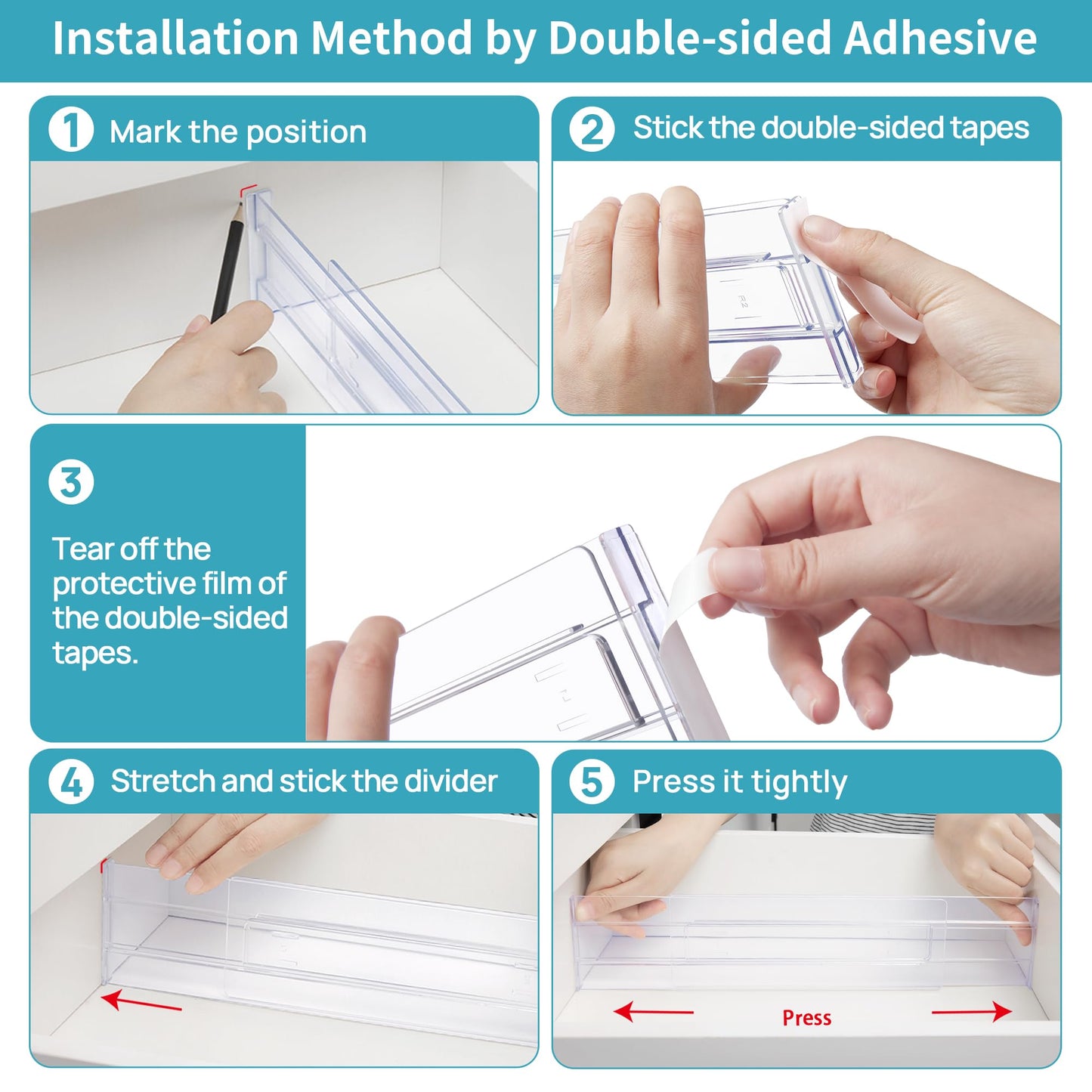 Installation Method by Double-sided Adhesive

1 Mark the position

2 Stick the double-sided tapes

3

Tear off the protective film of the double-sided tapes.

4 Stretch and stick the divider

5 Press it tightly

Press