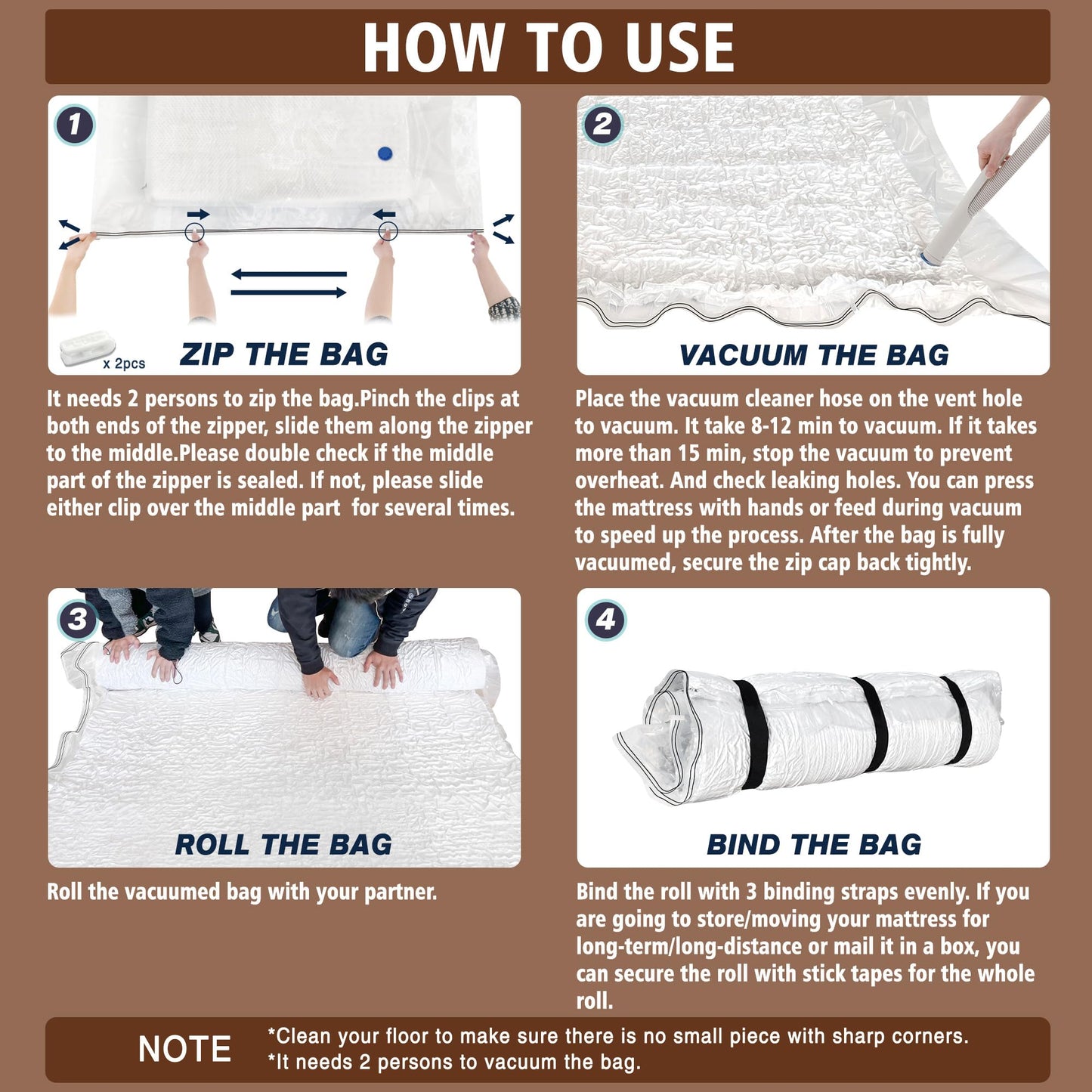 HOW TO USE

1

x 2pcs

ZIP THE BAG

It needs 2 persons to zip the bag.Pinch the clips at both ends of the zipper, slide them along the zipper to the middle.Please double check if the middle part of the zipper is sealed. If not, please slide either clip over the middle part for several times.

2

VACUUM THE BAG

Place the vacuum cleaner hose on the vent hole to vacuum. It take 8-12 min to vacuum. If it takes more than 15 min, stop the vacuum to prevent overheat. And check leaking holes. You can press the mattress with hands or feed during vacuum to speed up the process. After the bag is fully vacuumed, secure the zip cap back tightly.

3

ROLL THE BAG

Roll the vacuumed bag with your partner.

4

BIND THE BAG

Bind the roll with 3 binding straps evenly. If you are going to store/moving your mattress for long-term/long-distance or mail it in a box, you can secure the roll with stick tapes for the whole roll.

NOTE *Clean your floor to make sure there is no small piece with sharp corners.
*It needs 2 persons to vacuum the bag.