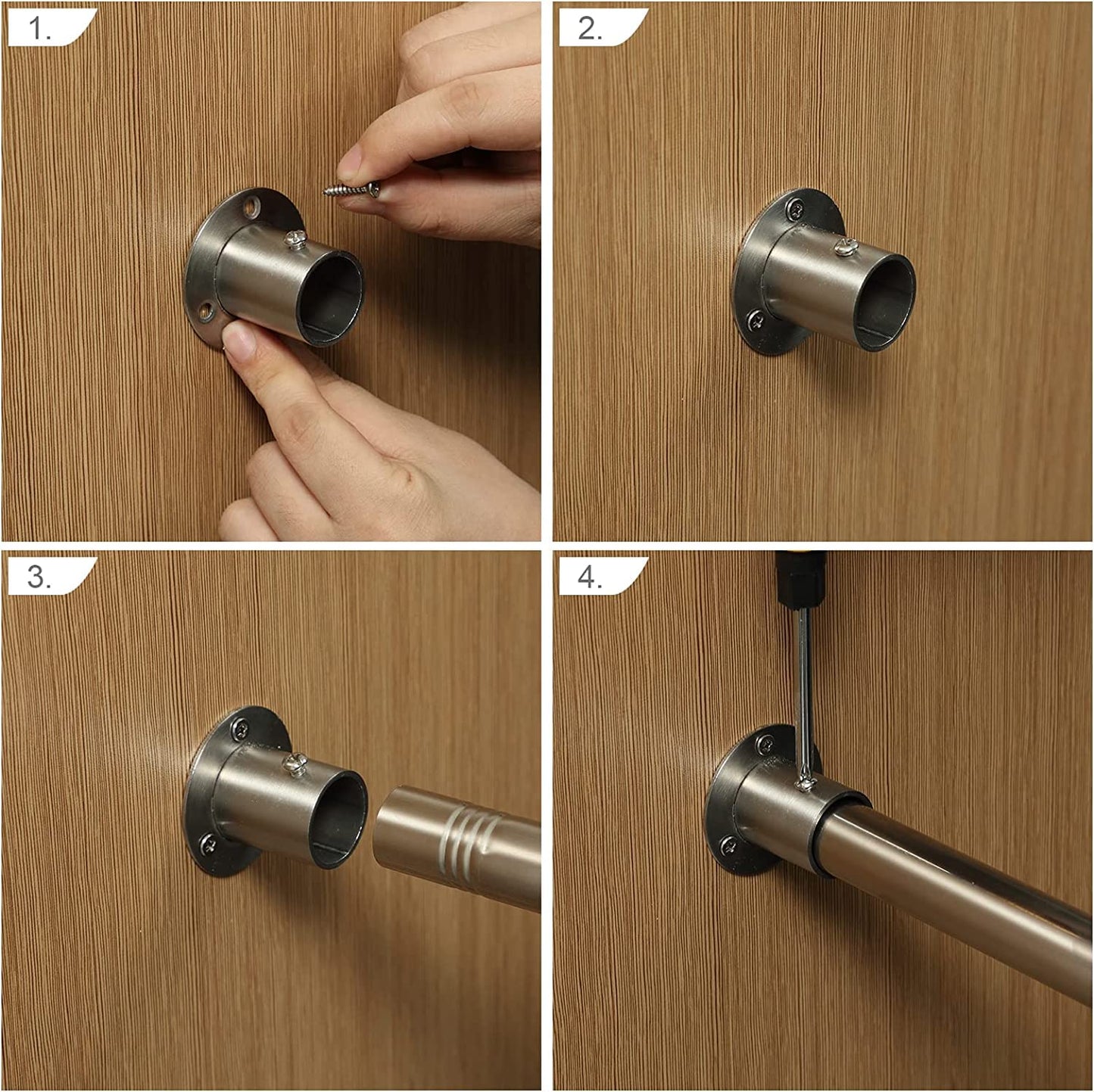 1.

2.

3.

4.