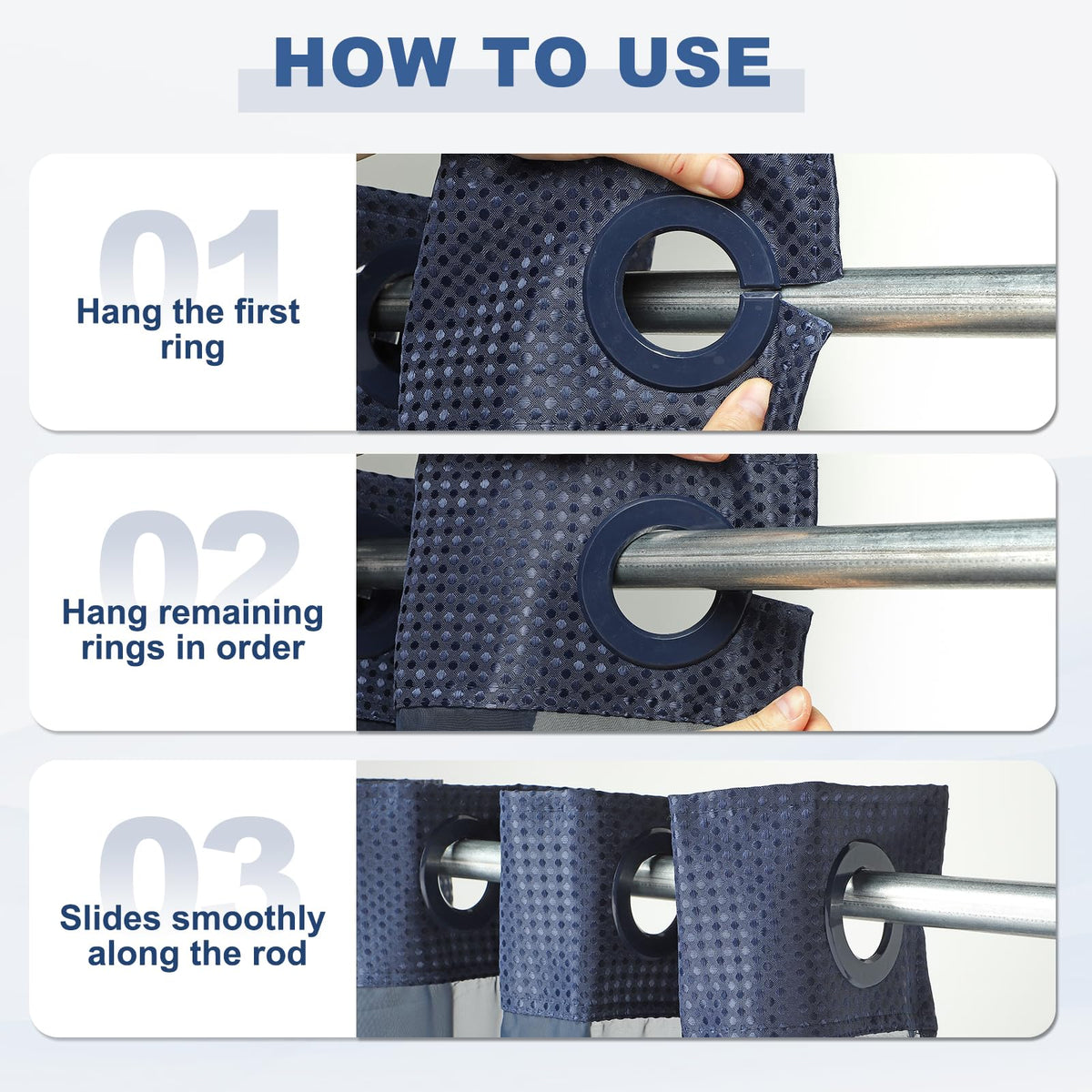 HOW TO USE

01
Hang the first ring

02
Hang remaining rings in order

03
Slides smoothly along the rod