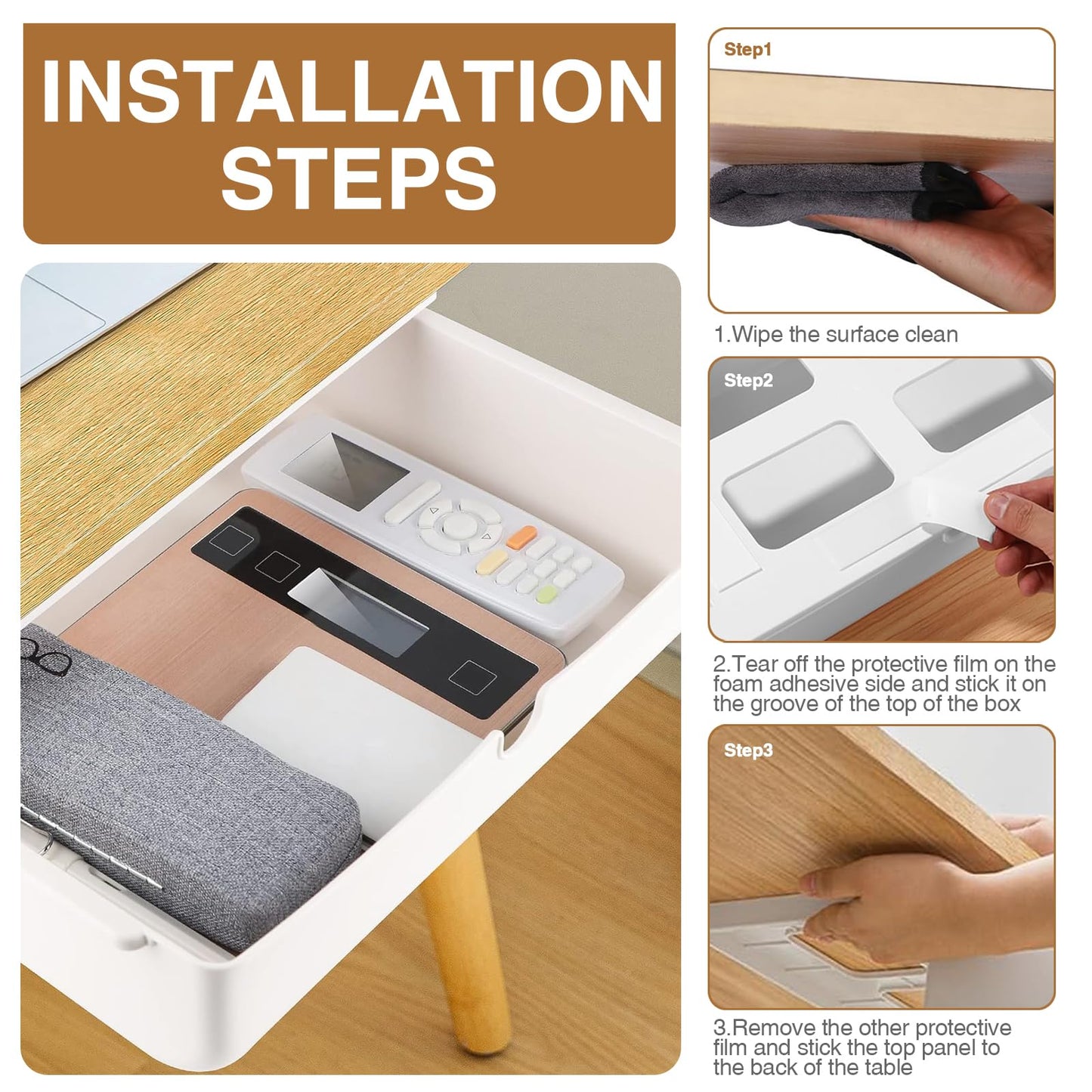 INSTALLATION STEPS

Step1

1.Wipe the surface clean

Step2

2.Tear off the protective film on the foam adhesive side and stick it on the groove of the top of the box

Step3

3.Remove the other protective film and stick the top panel to the back of the table