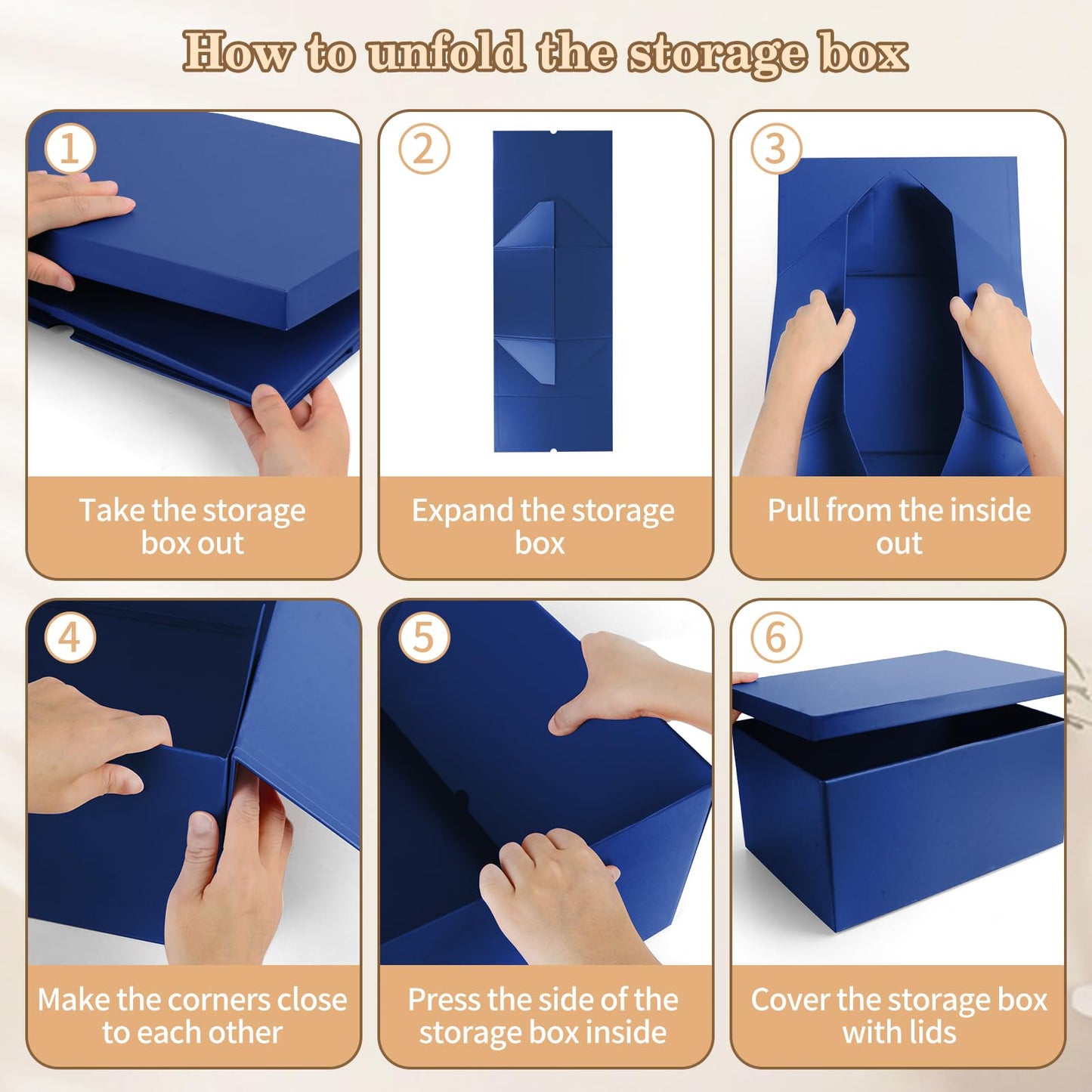 How to unfold the storage box

1
Take the storage box out

2
Expand the storage box

3
Pull from the inside out

4
Make the corners close to each other

5
Press the side of the storage box inside

6
Cover the storage box with lids