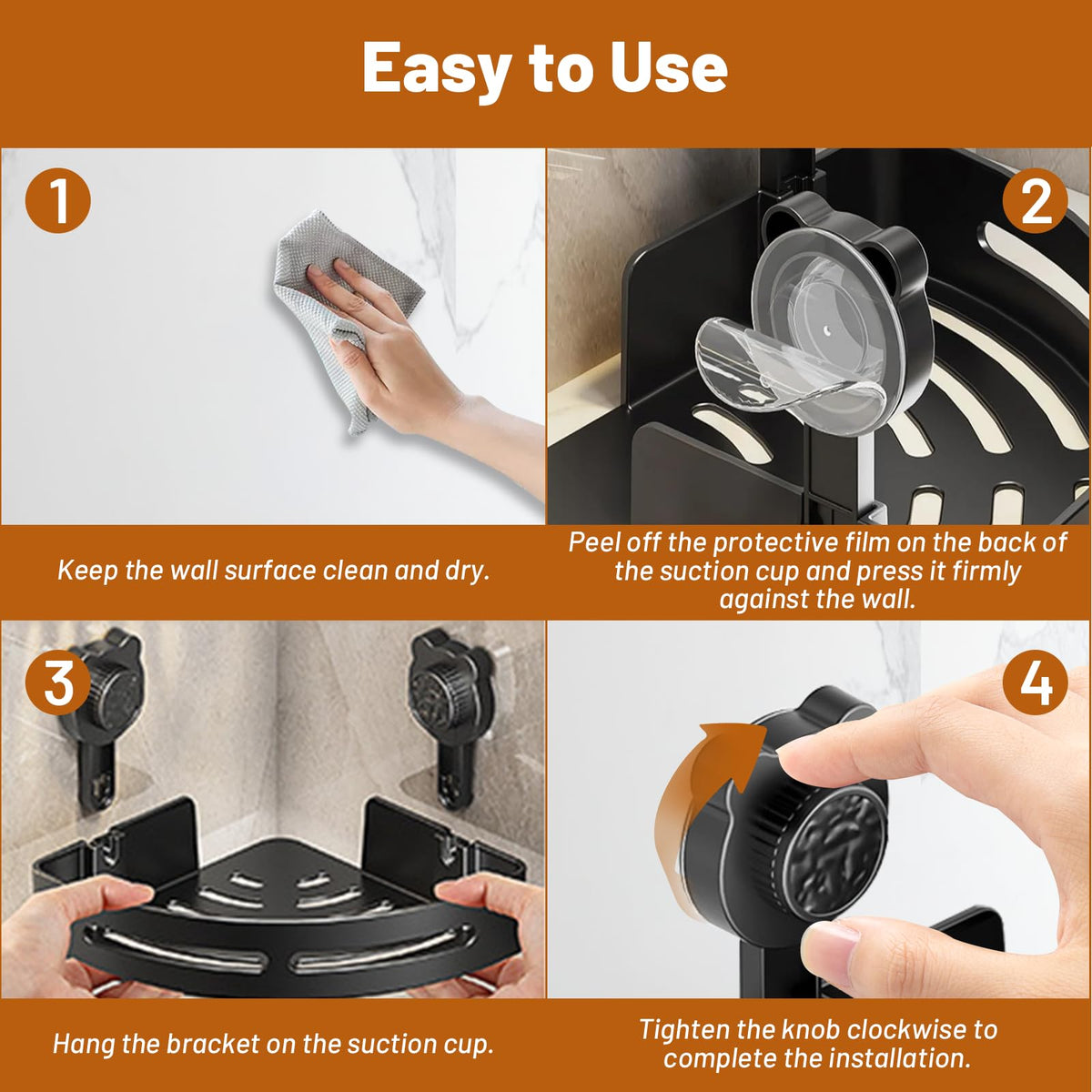 Easy to Use

1

Keep the wall surface clean and dry.

2

Peel off the protective film on the back of the suction cup and press it firmly against the wall.

3

Hang the bracket on the suction cup.

4

Tighten the knob clockwise to complete the installation.