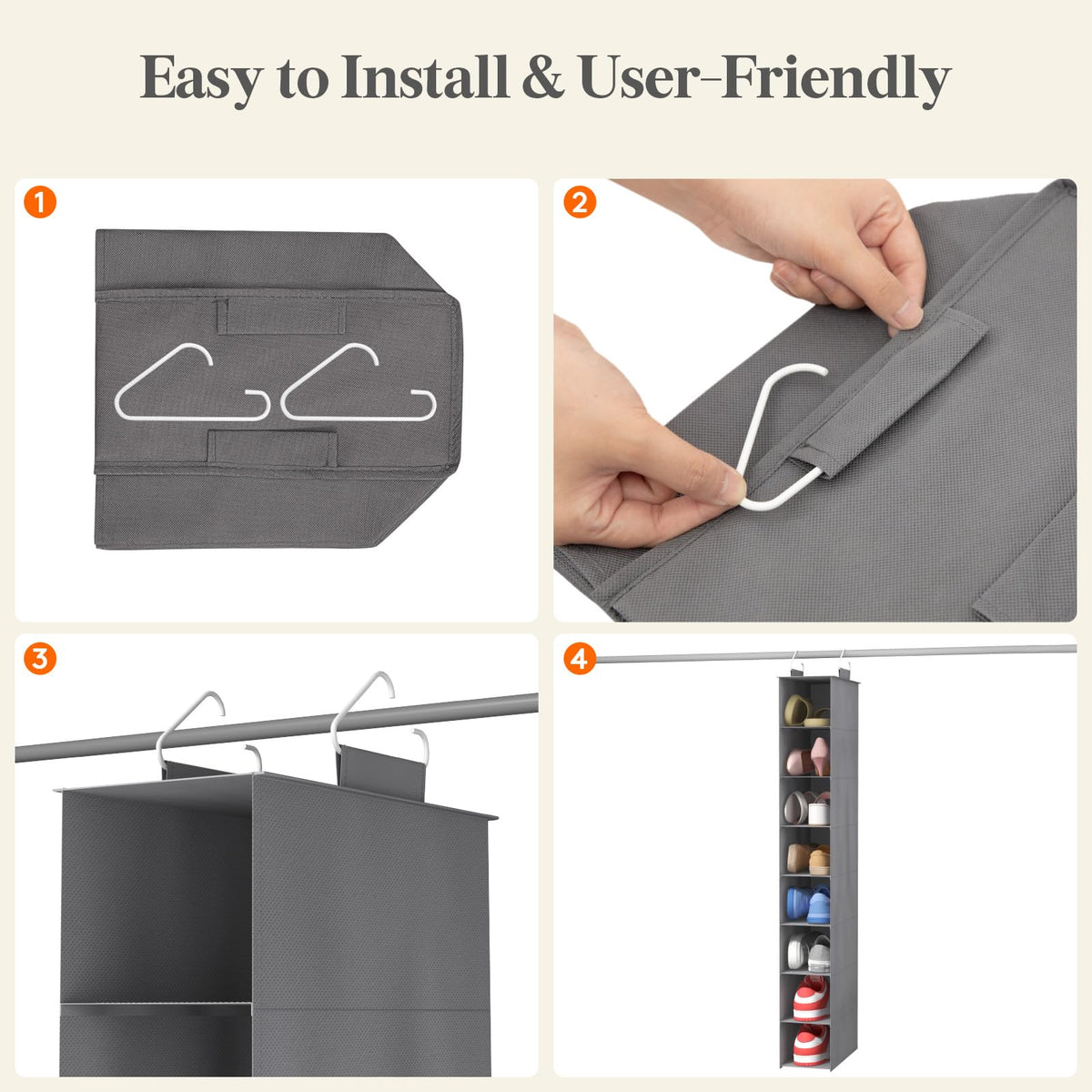 Easy to Install & User-Friendly

1

2

3

4