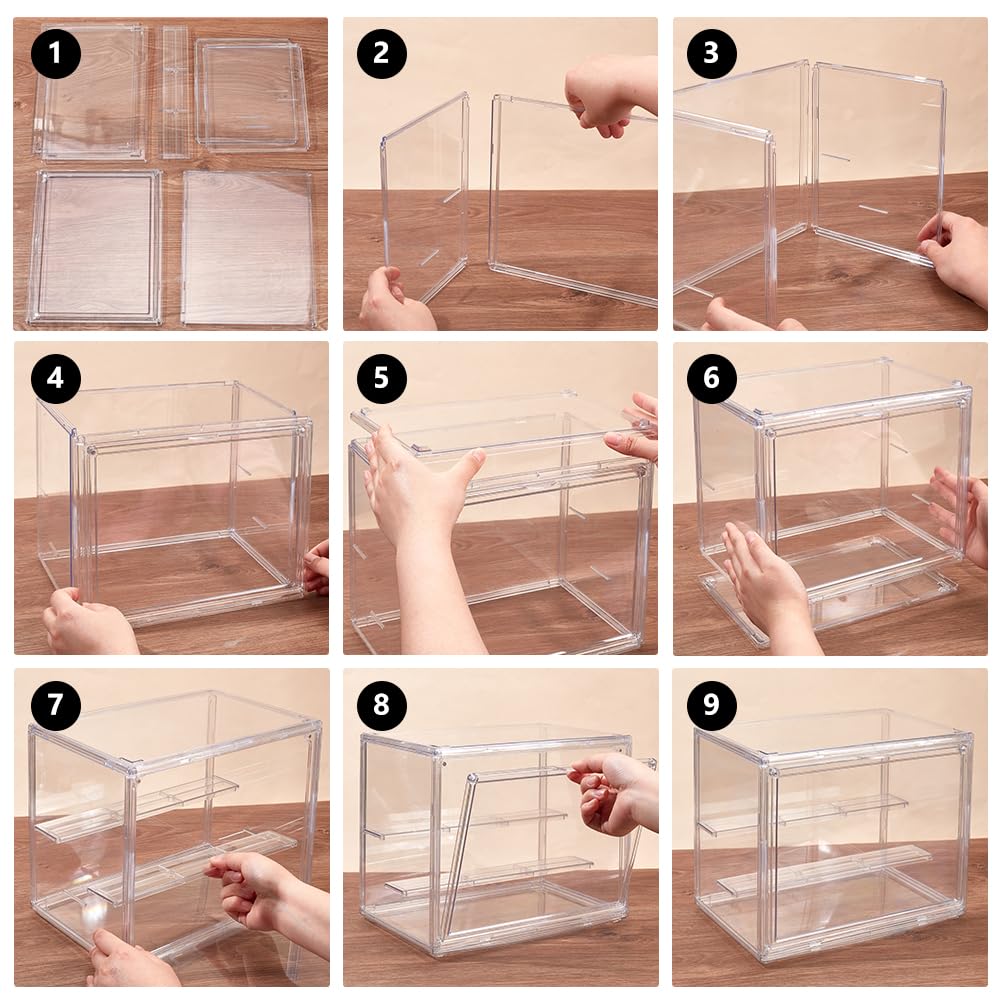 1
2
3
4
5
6
7
8
9