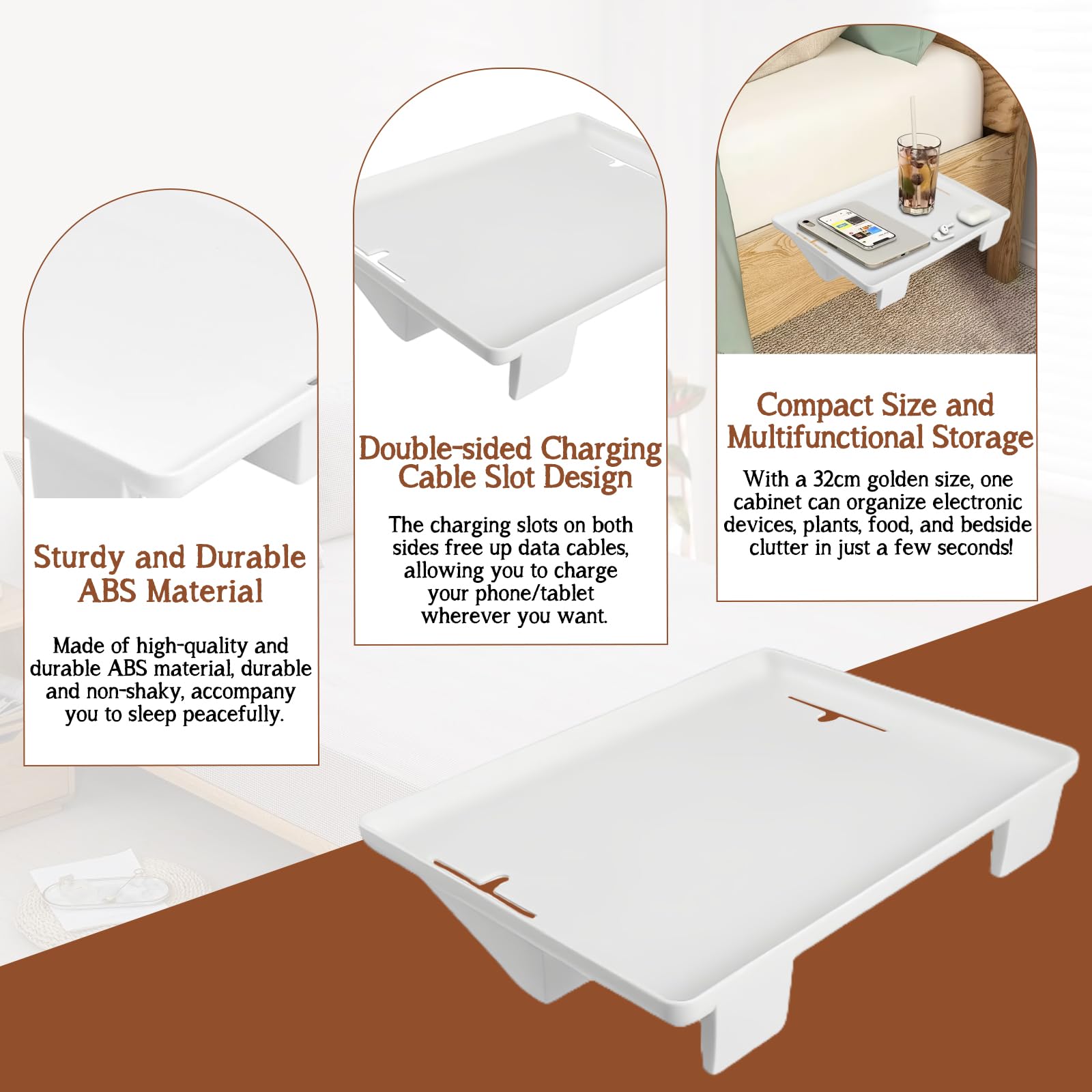 Sturdy and Durable ABS Material

Made of high-quality and durable ABS material, durable and non-shaky, accompany you to sleep peacefully.

Double-sided Charging Cable Slot Design

The charging slots on both sides free up data cables, allowing you to charge your phone/tablet wherever you want.

Compact Size and Multifunctional Storage

With a 32cm golden size, one cabinet can organize electronic devices, plants, food, and bedside clutter in just a few seconds!